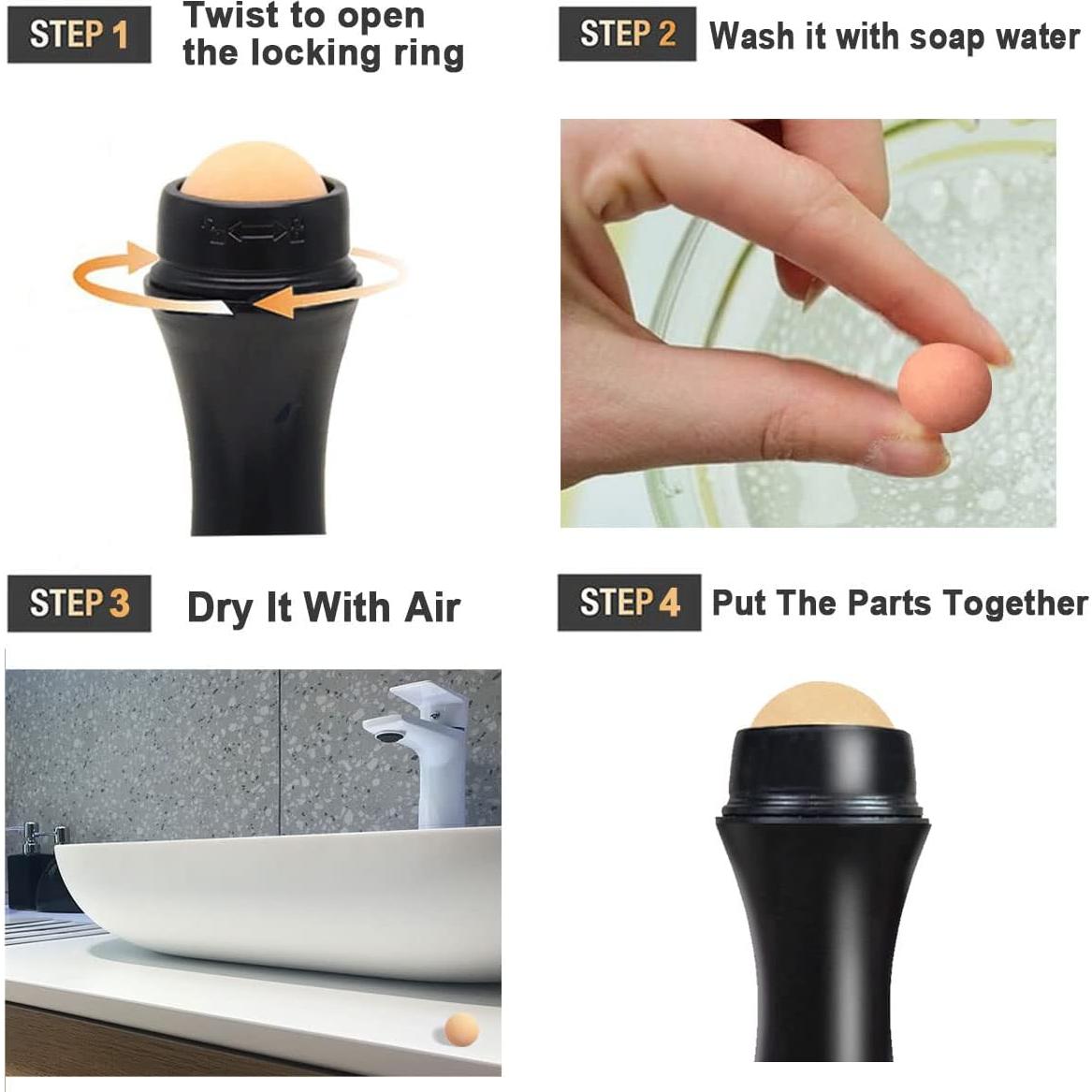 STEP 1 Twist to open the locking ring

STEP 2 Wash it with soap water

STEP 3 Dry It With Air

STEP 4 Put The Parts Together