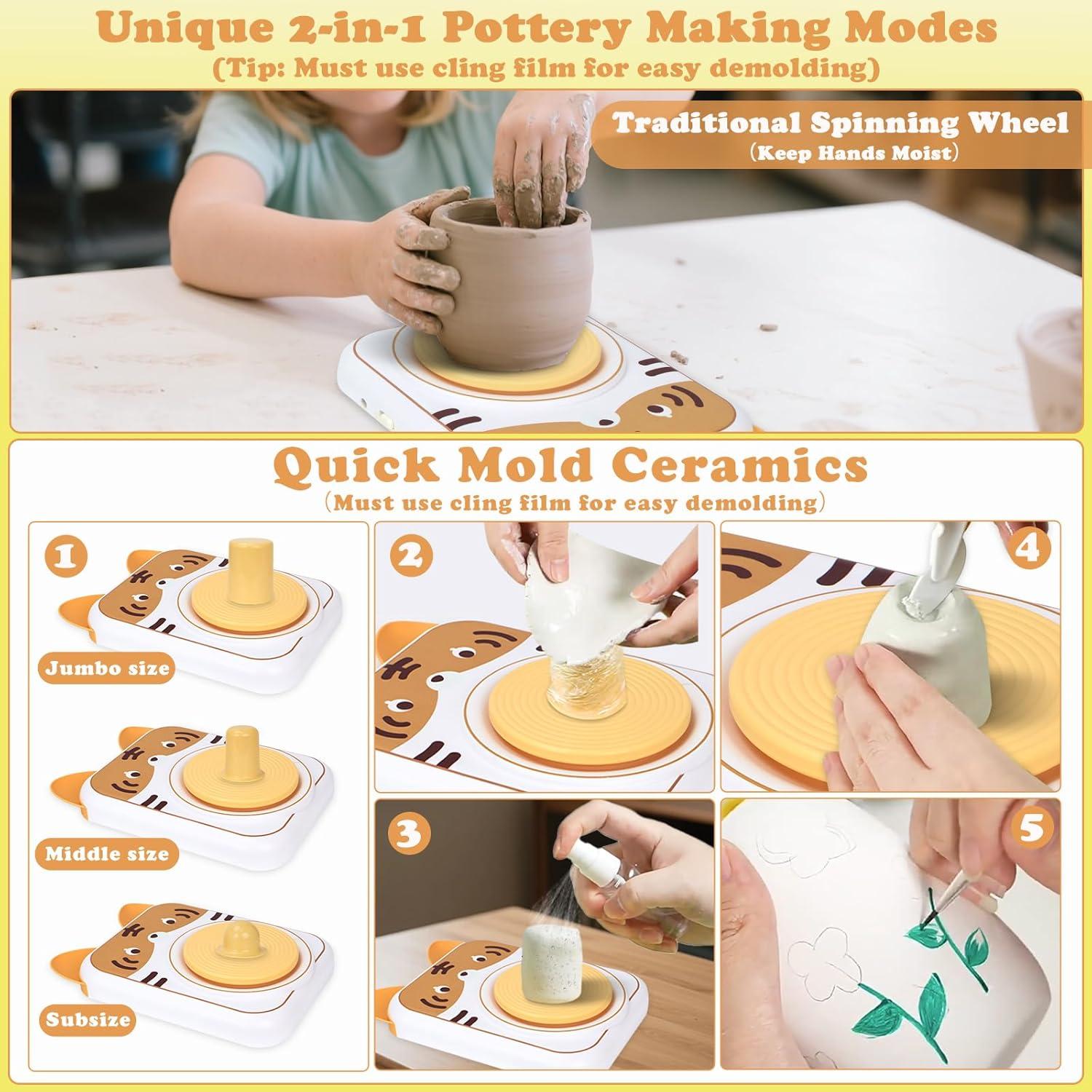 Unique 2-in-1 Pottery Making Modes
(Tip: Must use cling film for easy demolding)

Traditional Spinning Wheel
(Keep Hands Moist)

Quick Mold Ceramics
(Must use cling film for easy demolding)

1

Jumbo size

Middle size

Subsize

2

3

4

5