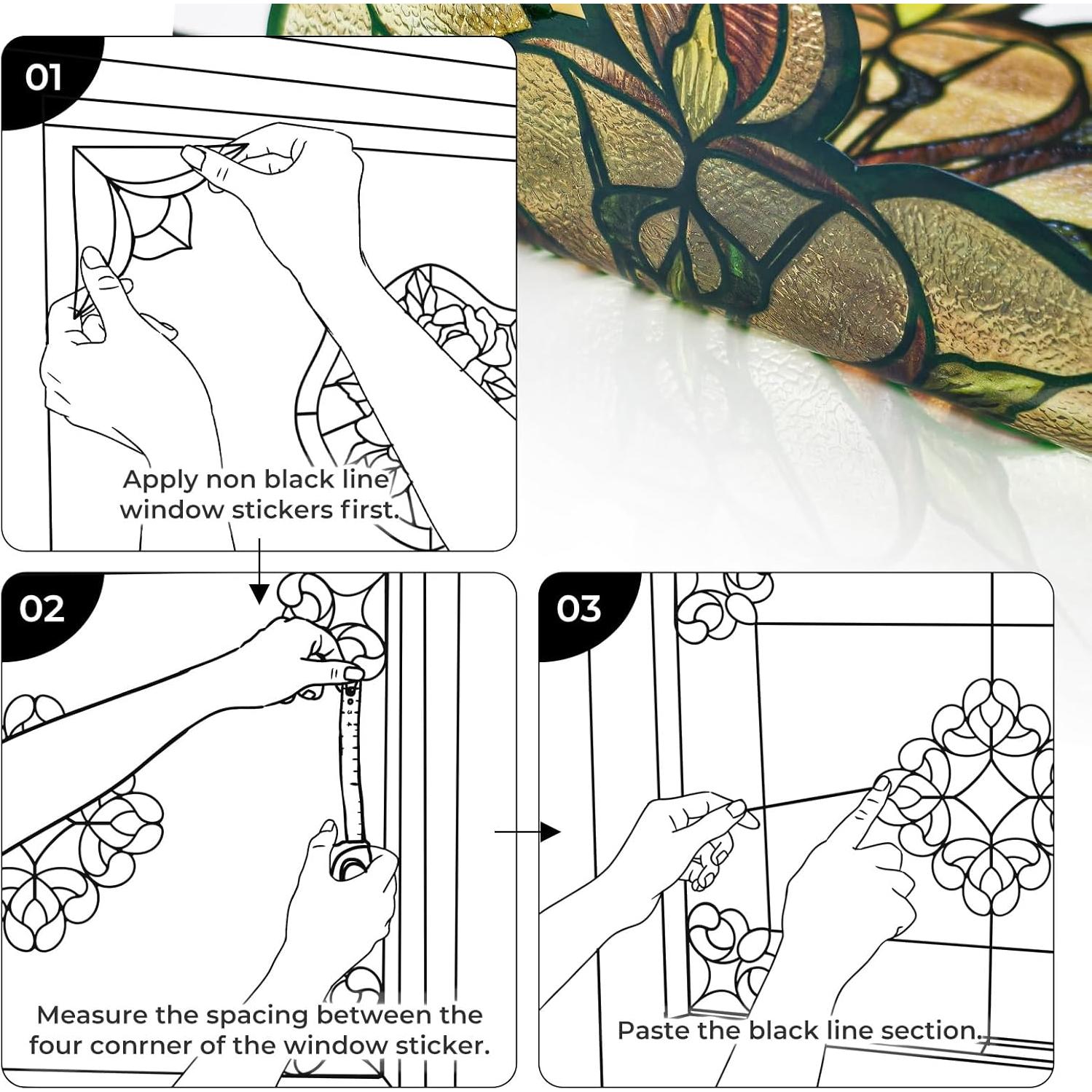 01

Apply non black line window stickers first.

02

Measure the spacing between the four conrner of the window sticker.

03

Paste the black line section.