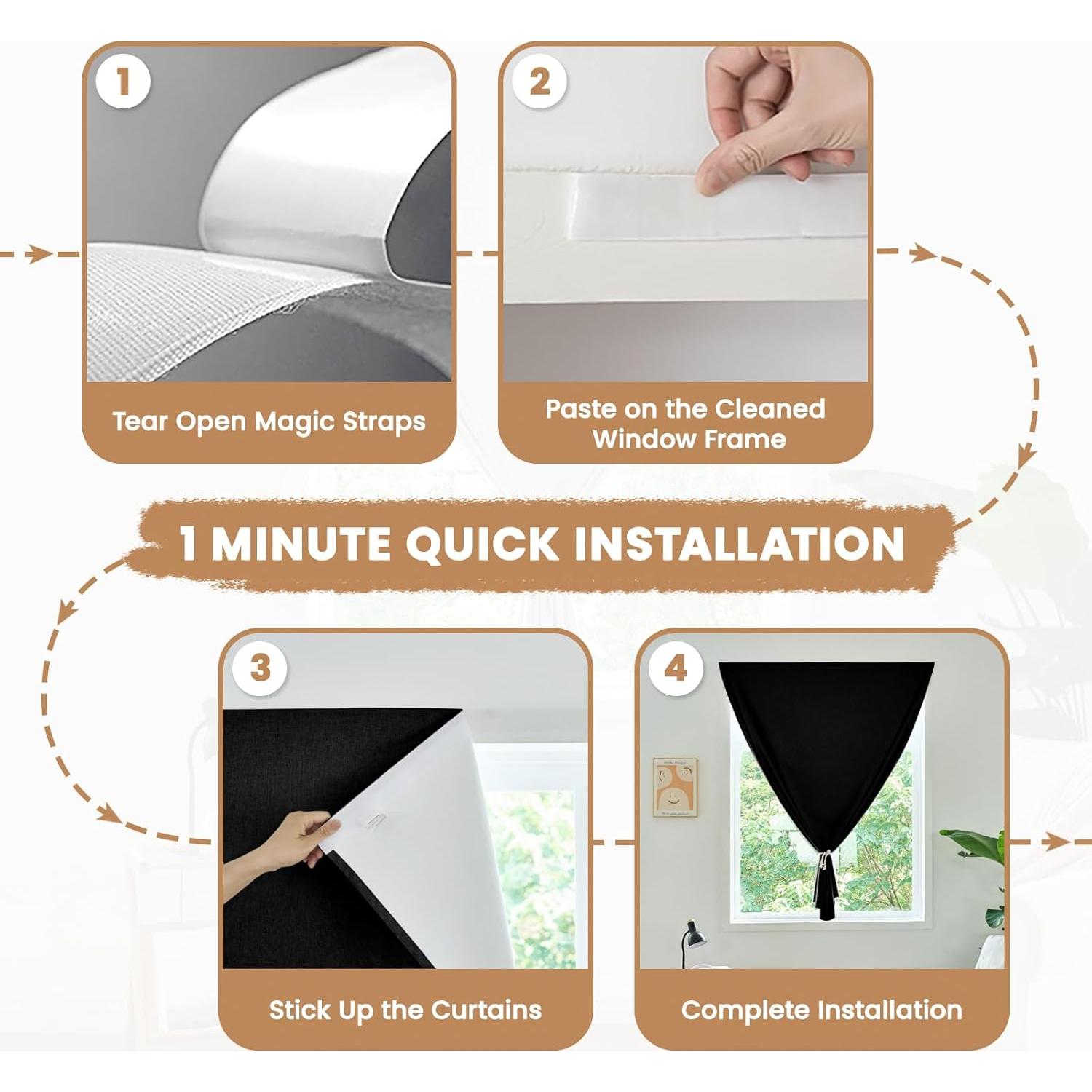 1

Tear Open Magic Straps

2

Paste on the Cleaned Window Frame

1 MINUTE QUICK INSTALLATION

3

Stick Up the Curtains

4

Complete Installation