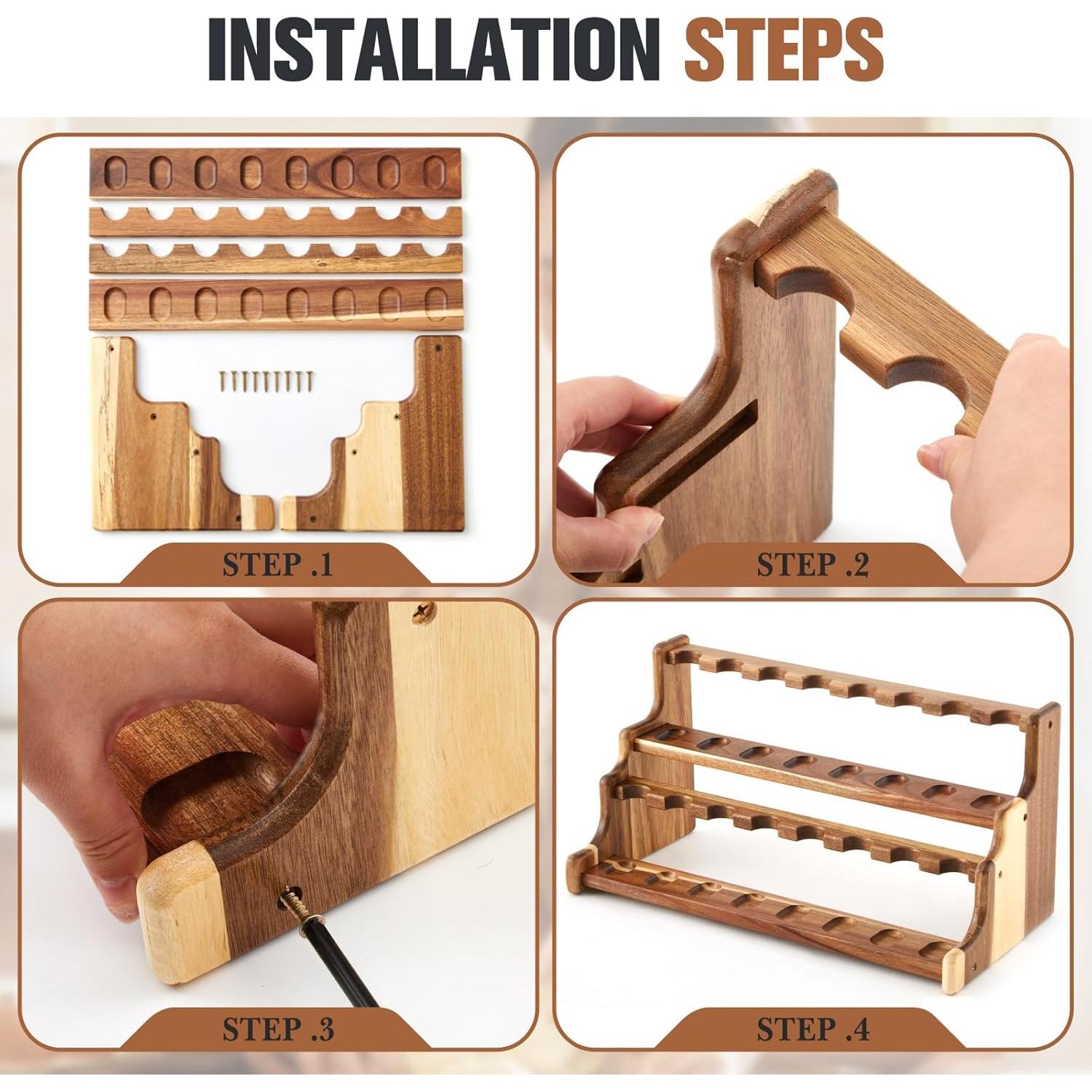 INSTALLATION STEPS

STEP .1

STEP .2

STEP .3

STEP .4