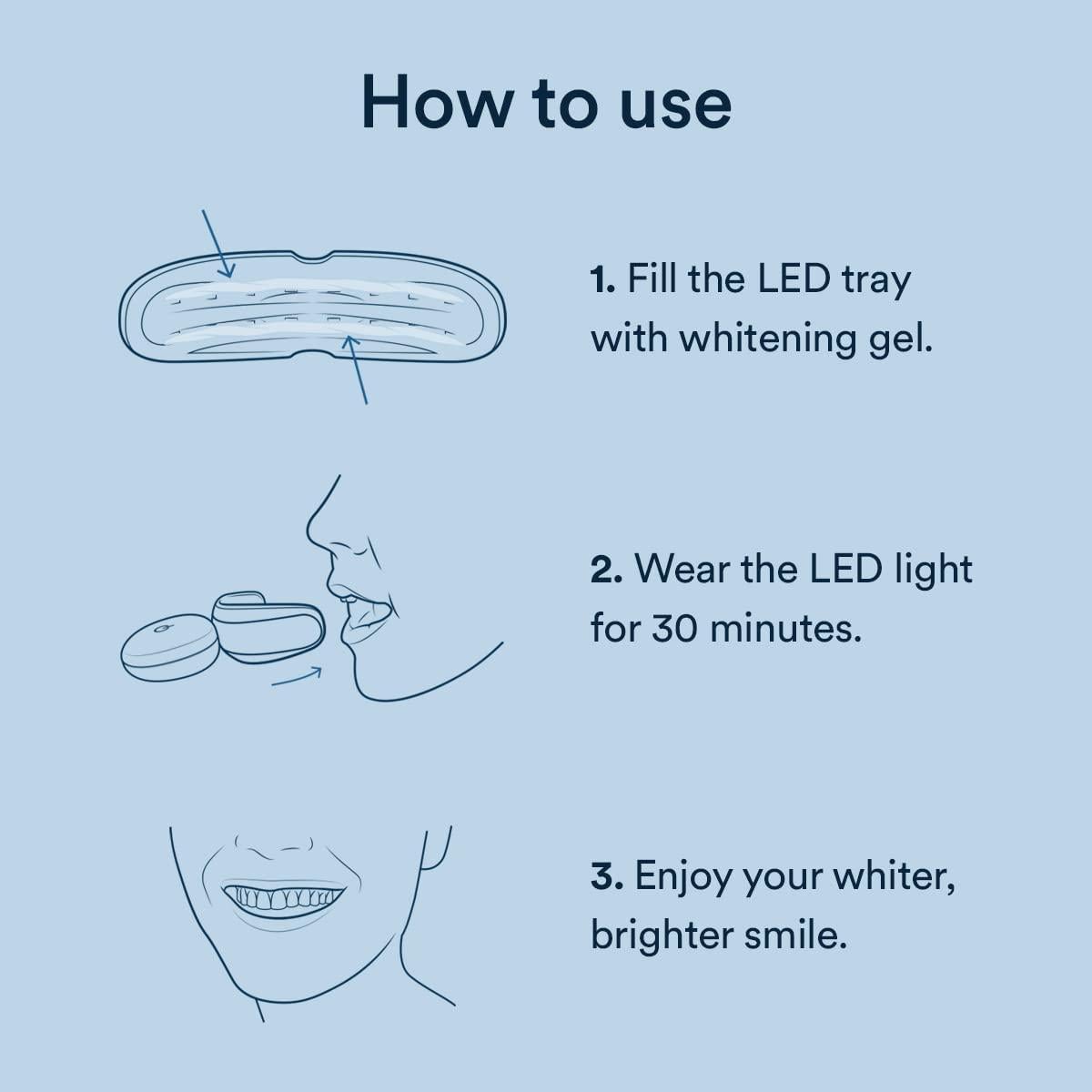 How to use

1. Fill the LED tray with whitening gel.

2. Wear the LED light for 30 minutes.

3. Enjoy your whiter, brighter smile.