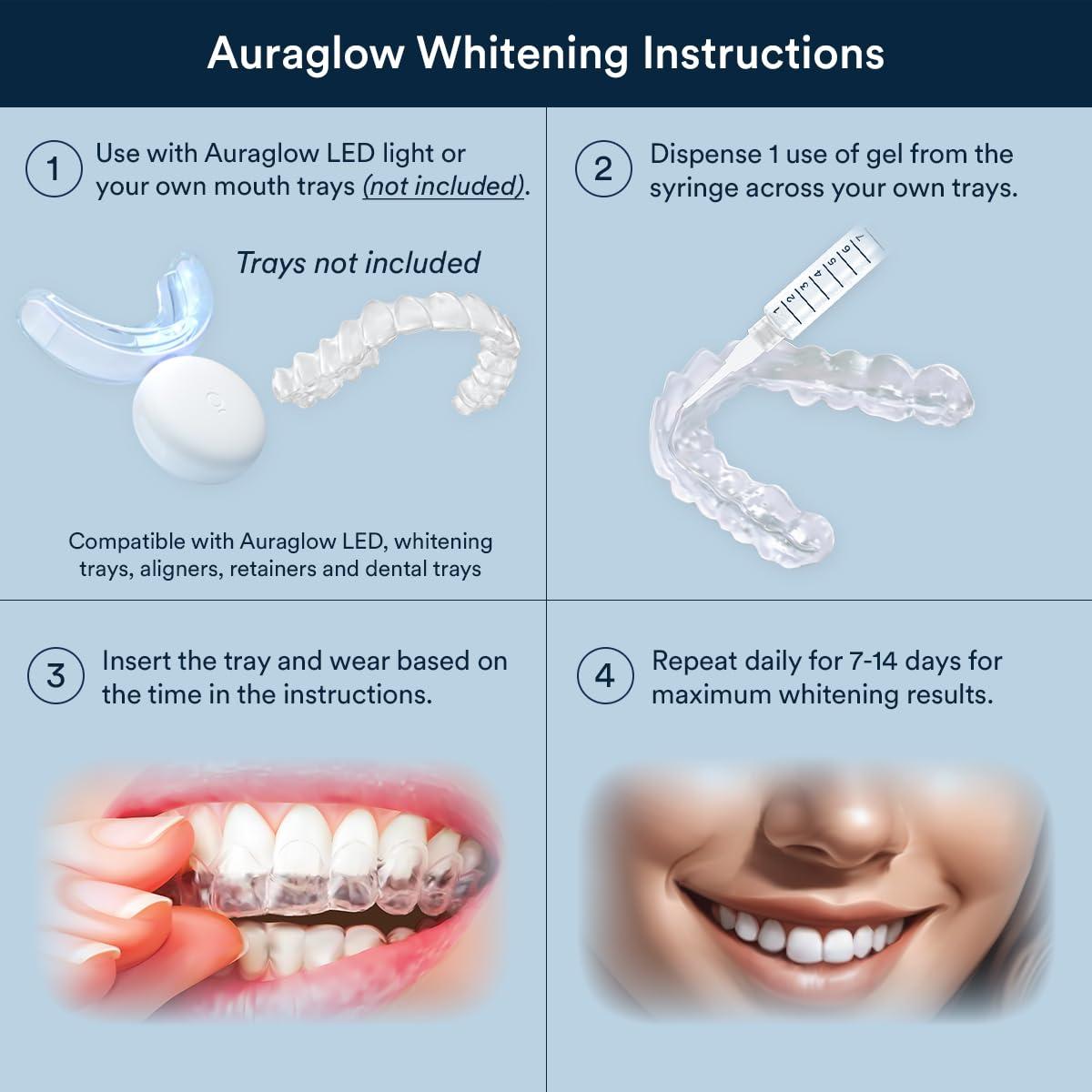 Auraglow Whitening Instructions

1 Use with Auraglow LED light or your own mouth trays (not included).

Trays not included

Compatible with Auraglow LED, whitening trays, aligners, retainers and dental trays

2 Dispense 1 use of gel from the syringe across your own trays.

1 2 3 4 5 6 7

3 Insert the tray and wear based on the time in the instructions.

4 Repeat daily for 7-14 days for maximum whitening results.