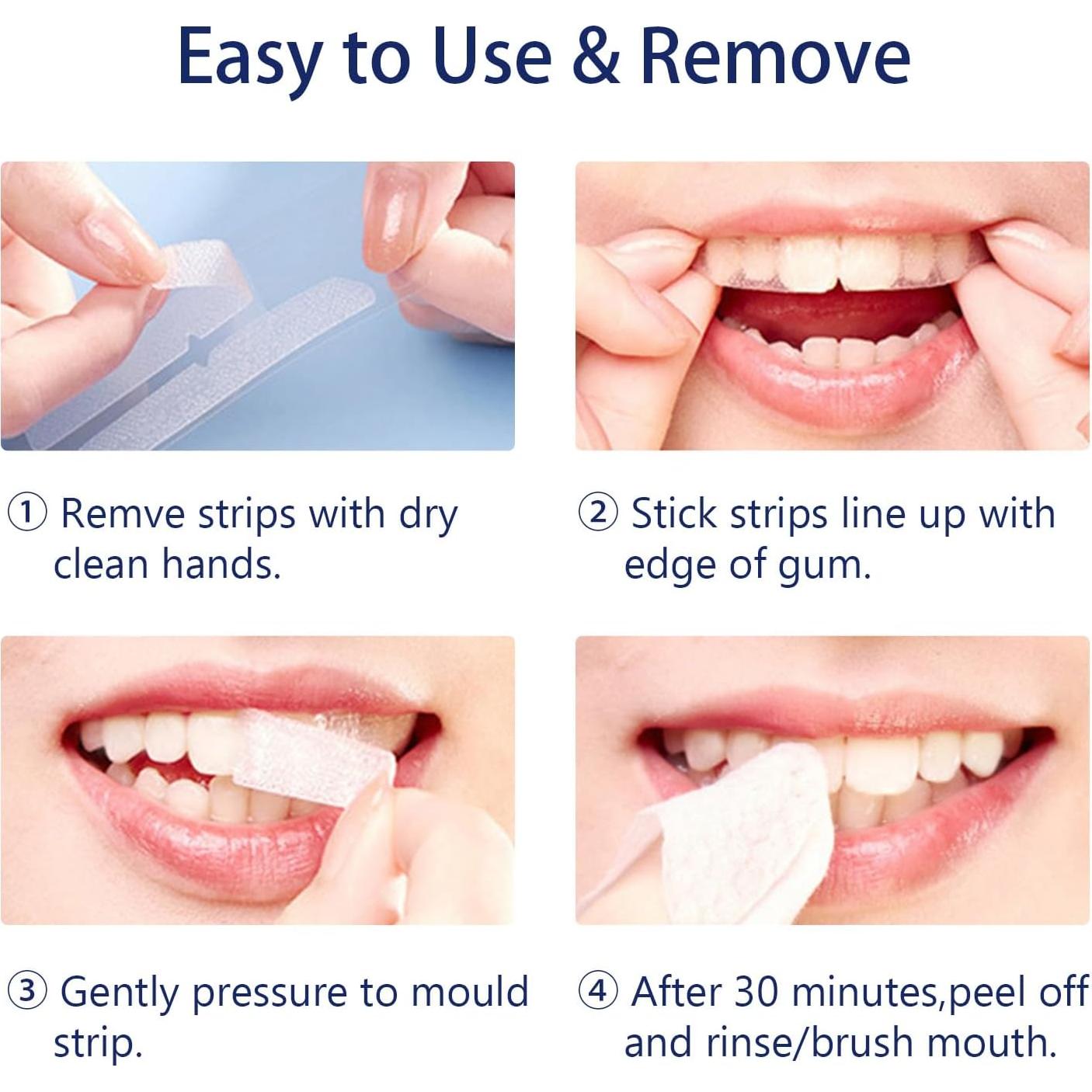 Easy to Use & Remove

① Remve strips with dry clean hands.

② Stick strips line up with edge of gum.

③ Gently pressure to mould strip.

④ After 30 minutes,peel off and rinse/brush mouth.