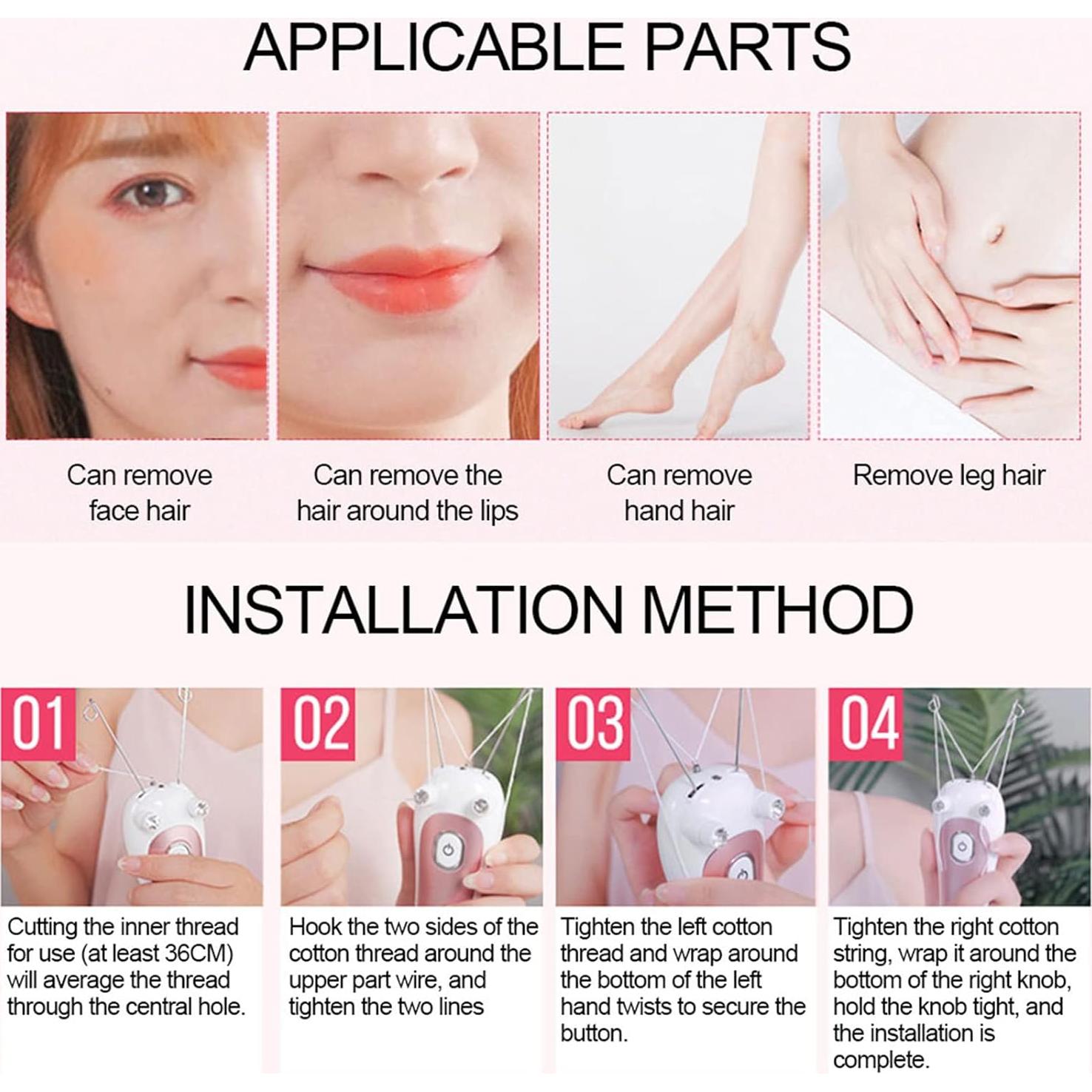 APPLICABLE PARTS

Can remove face hair

Can remove the hair around the lips

Can remove hand hair

Remove leg hair

INSTALLATION METHOD

01

Cutting the inner thread for use (at least 36CM) will average the thread through the central hole.

02

Hook the two sides of the cotton thread around the upper part wire, and tighten the two lines

03

Tighten the left cotton thread and wrap around the bottom of the left hand twists to secure the button.

04

Tighten the right cotton string, wrap it around the bottom of the right knob, hold the knob tight, and the installation is complete.