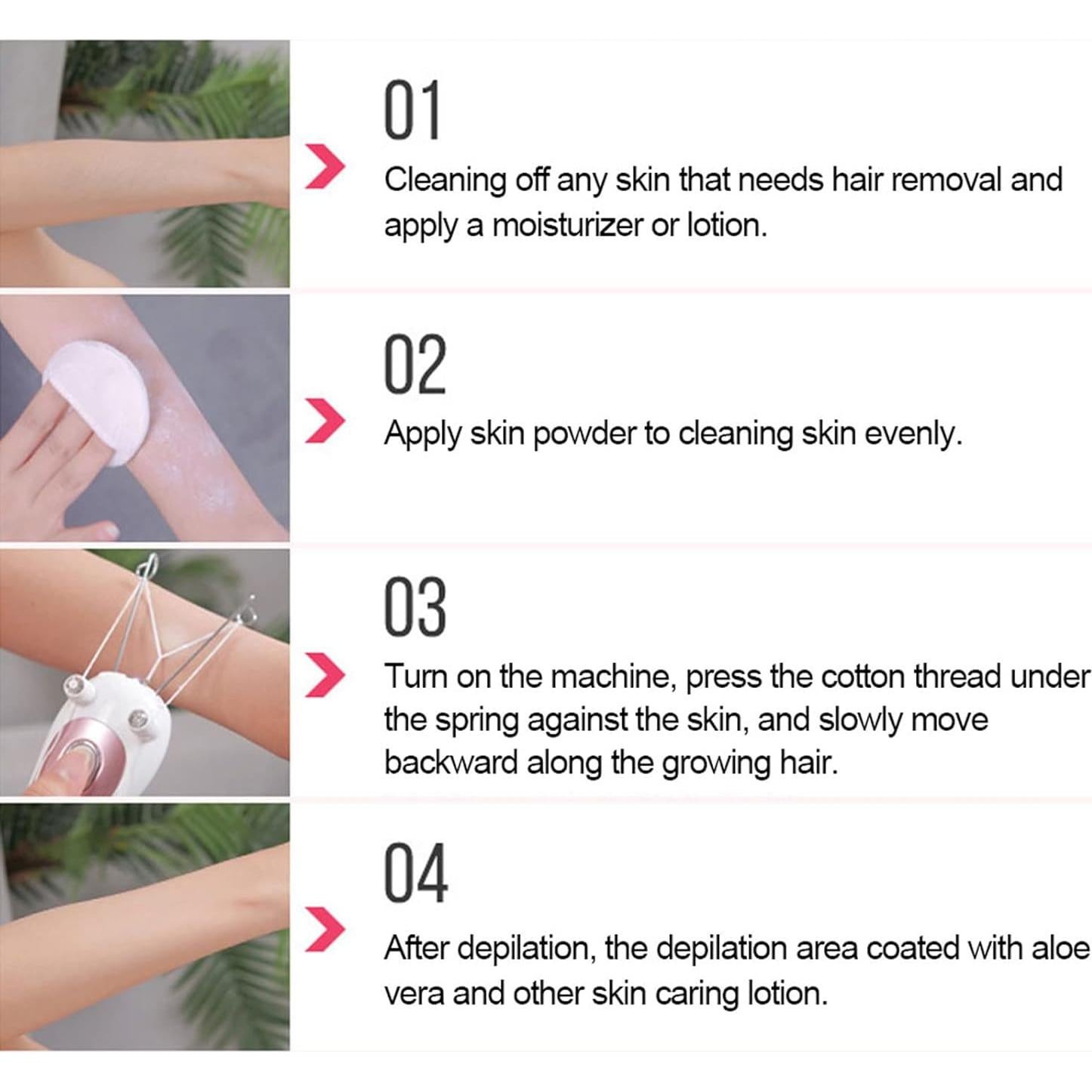 01

Cleaning off any skin that needs hair removal and apply a moisturizer or lotion.

02

Apply skin powder to cleaning skin evenly.

03

Turn on the machine, press the cotton thread under the spring against the skin, and slowly move backward along the growing hair.

04

After depilation, the depilation area coated with aloe vera and other skin caring lotion.