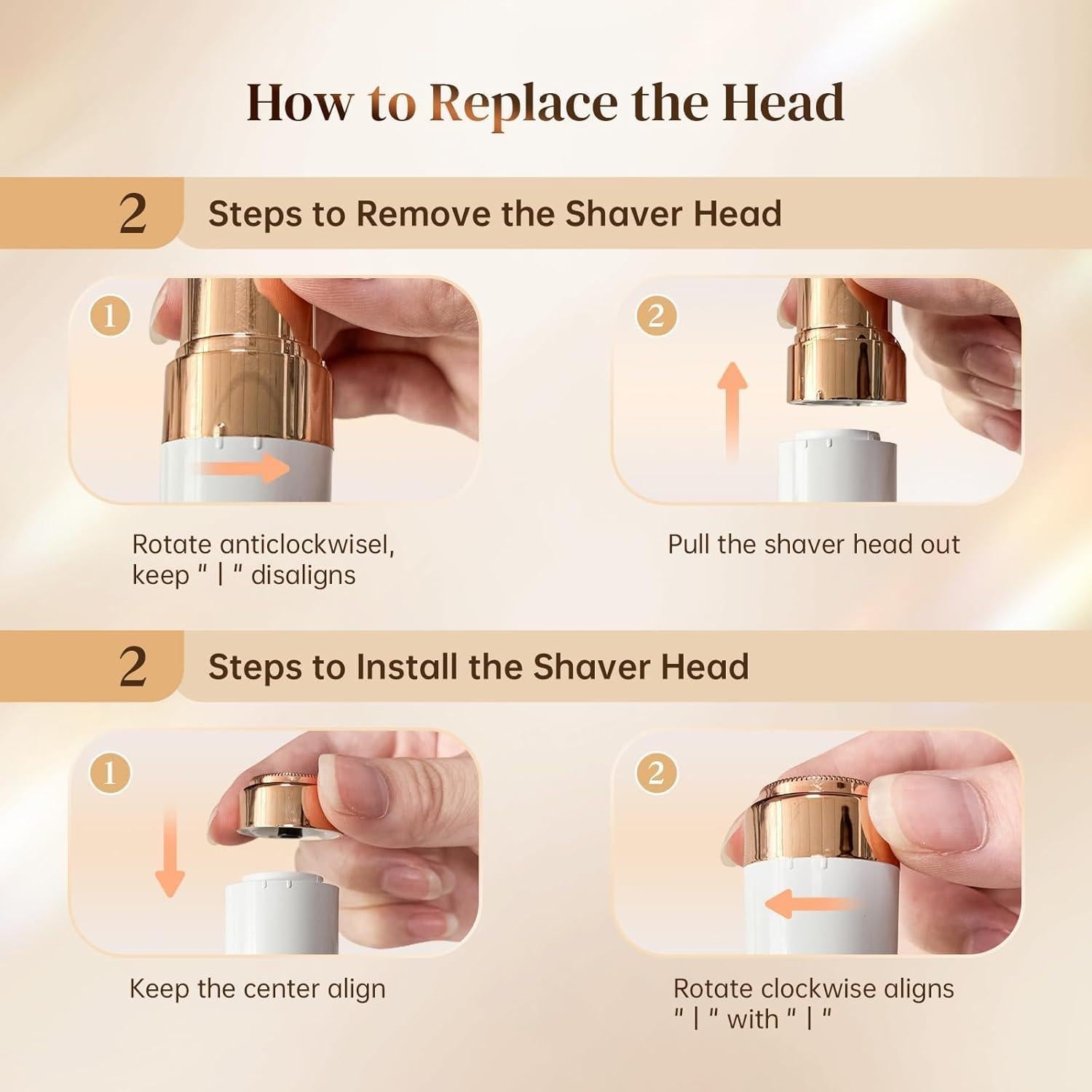 How to Replace the Head

2 Steps to Remove the Shaver Head

1

Rotate anticlockwisel, keep " | " disaligns

2

Pull the shaver head out

2 Steps to Install the Shaver Head

1

Keep the center align

2

Rotate clockwise aligns " | " with " | "