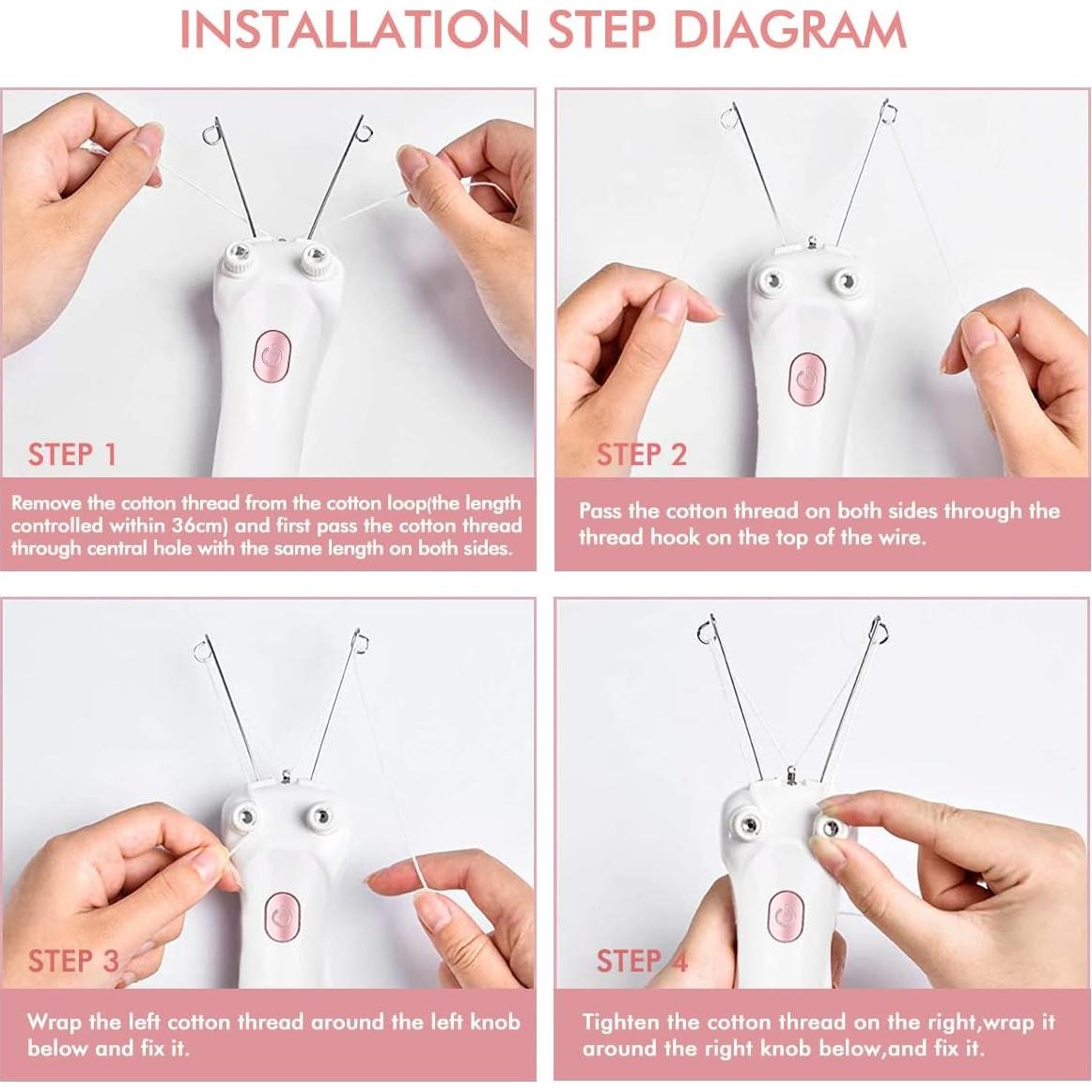 INSTALLATION STEP DIAGRAM

STEP 1

Remove the cotton thread from the cotton loop(the length controlled within 36cm) and first pass the cotton thread through central hole with the same length on both sides.

STEP 2

Pass the cotton thread on both sides through the thread hook on the top of the wire.

STEP 3

Wrap the left cotton thread around the left knob below and fix it.

STEP 4

Tighten the cotton thread on the right,wrap it around the right knob below,and fix it.