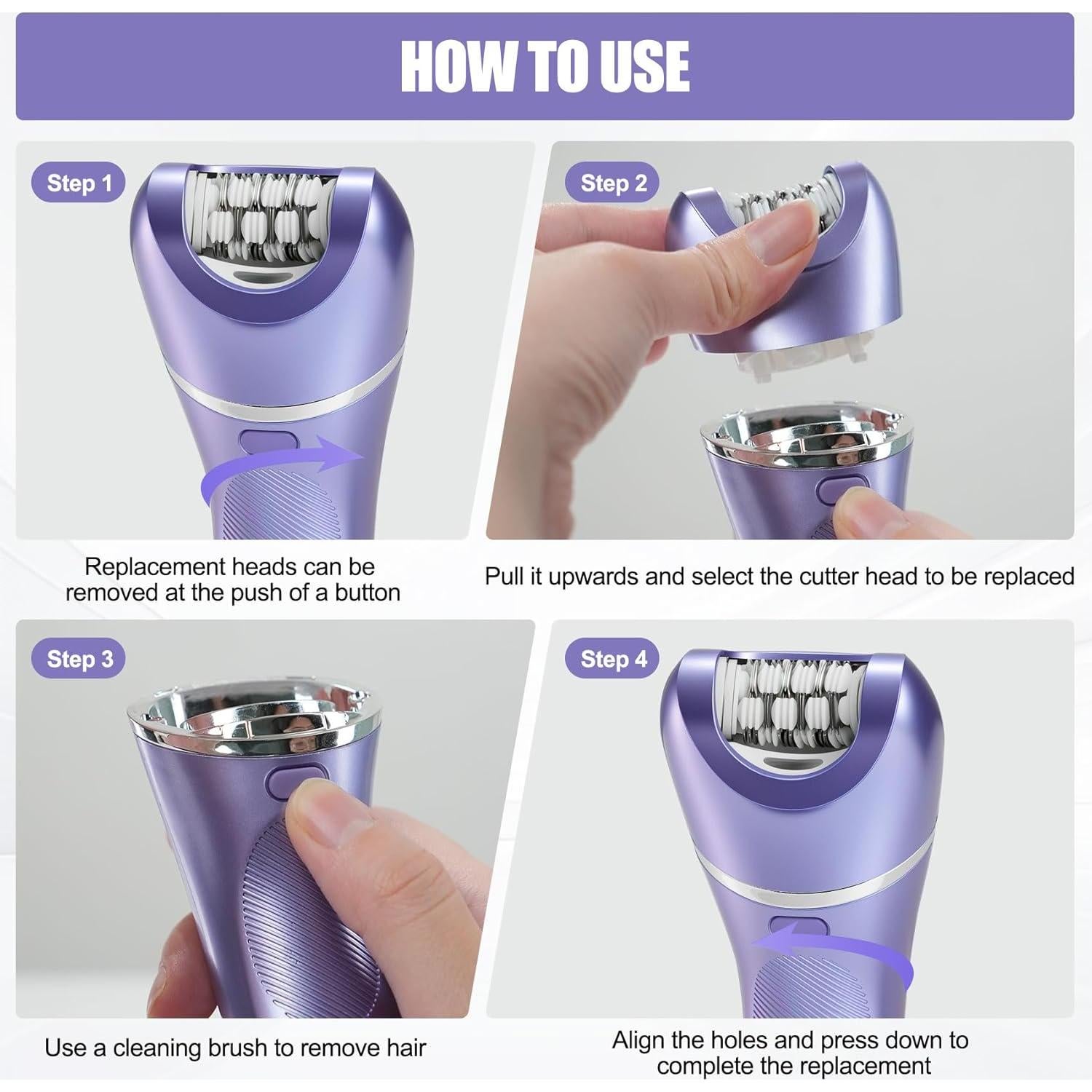 HOW TO USE

Step 1

Replacement heads can be removed at the push of a button

Step 2

Pull it upwards and select the cutter head to be replaced

Step 3

Use a cleaning brush to remove hair

Step 4

Align the holes and press down to complete the replacement