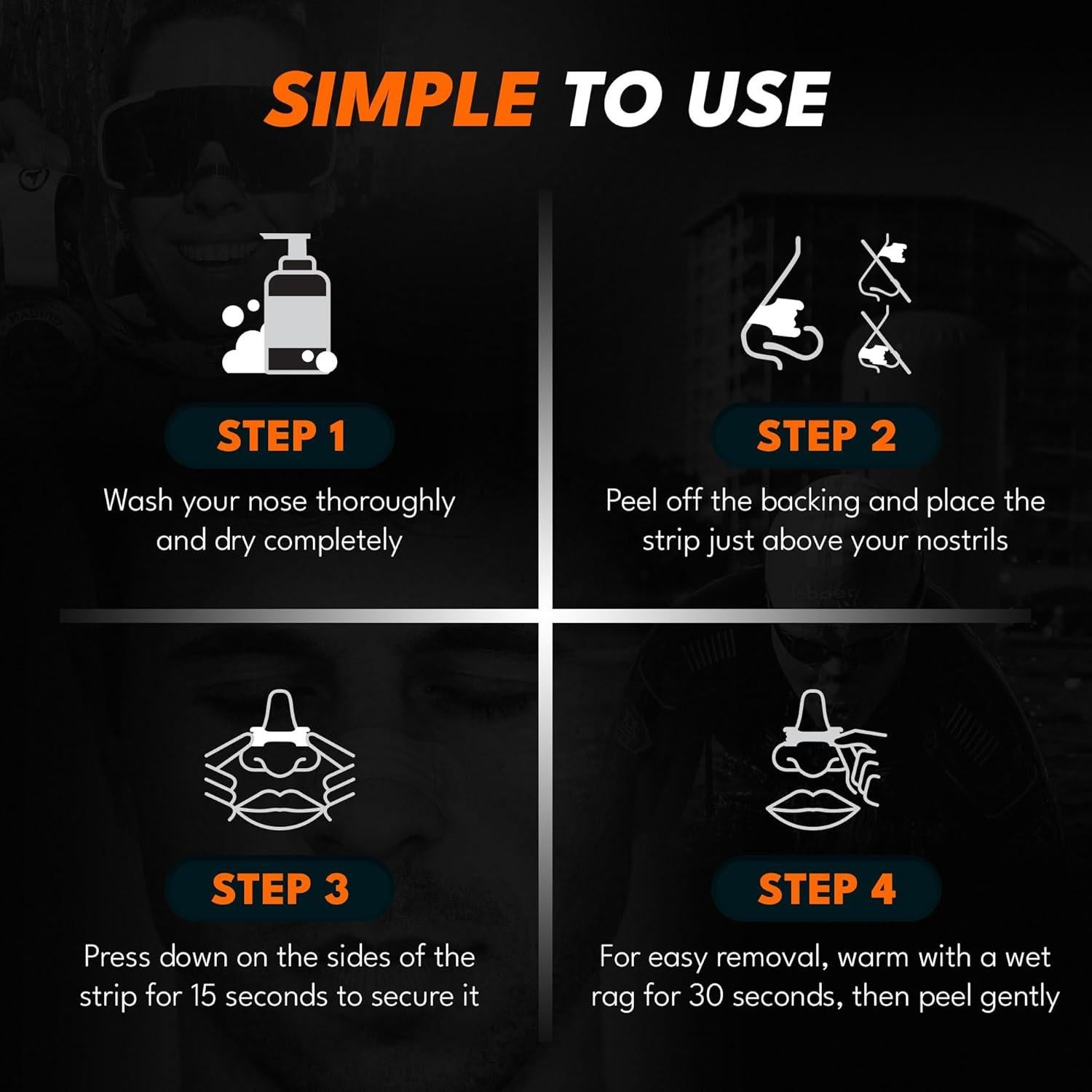 SIMPLE TO USE

STEP 1

Wash your nose thoroughly and dry completely

STEP 2

Peel off the backing and place the strip just above your nostrils

STEP 3

Press down on the sides of the strip for 15 seconds to secure it

STEP 4

For easy removal, warm with a wet rag for 30 seconds, then peel gently