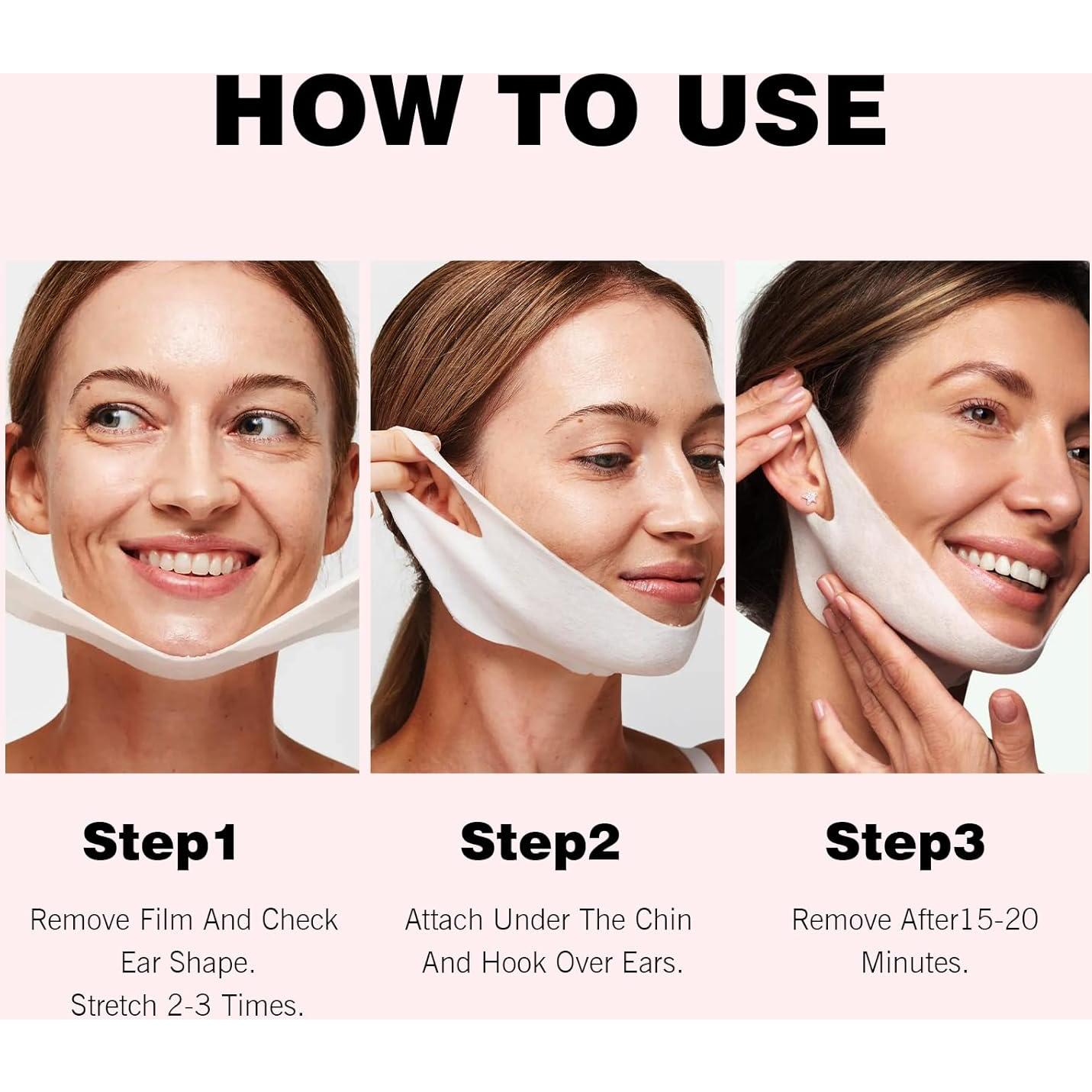 HOW TO USE

Step1

Remove Film And Check Ear Shape.
Stretch 2-3 Times.

Step2

Attach Under The Chin And Hook Over Ears.

Step3

Remove After15-20 Minutes.