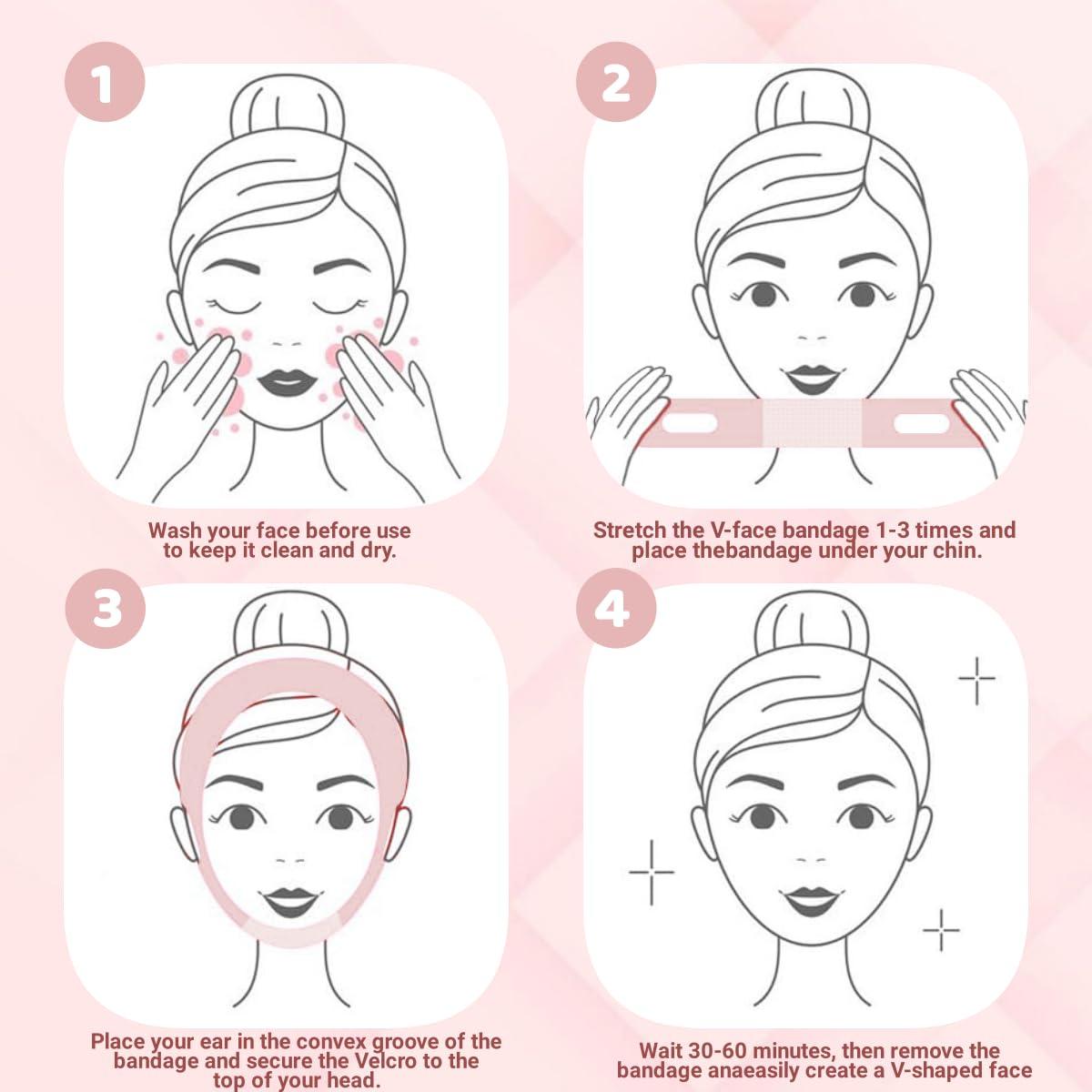 1

Wash your face before use to keep it clean and dry.

2

Stretch the V-face bandage 1-3 times and place thebandage under your chin.

3

Place your ear in the convex groove of the bandage and secure the Velcro to the top of your head.

4

Wait 30-60 minutes, then remove the bandage anaeasily create a V-shaped face