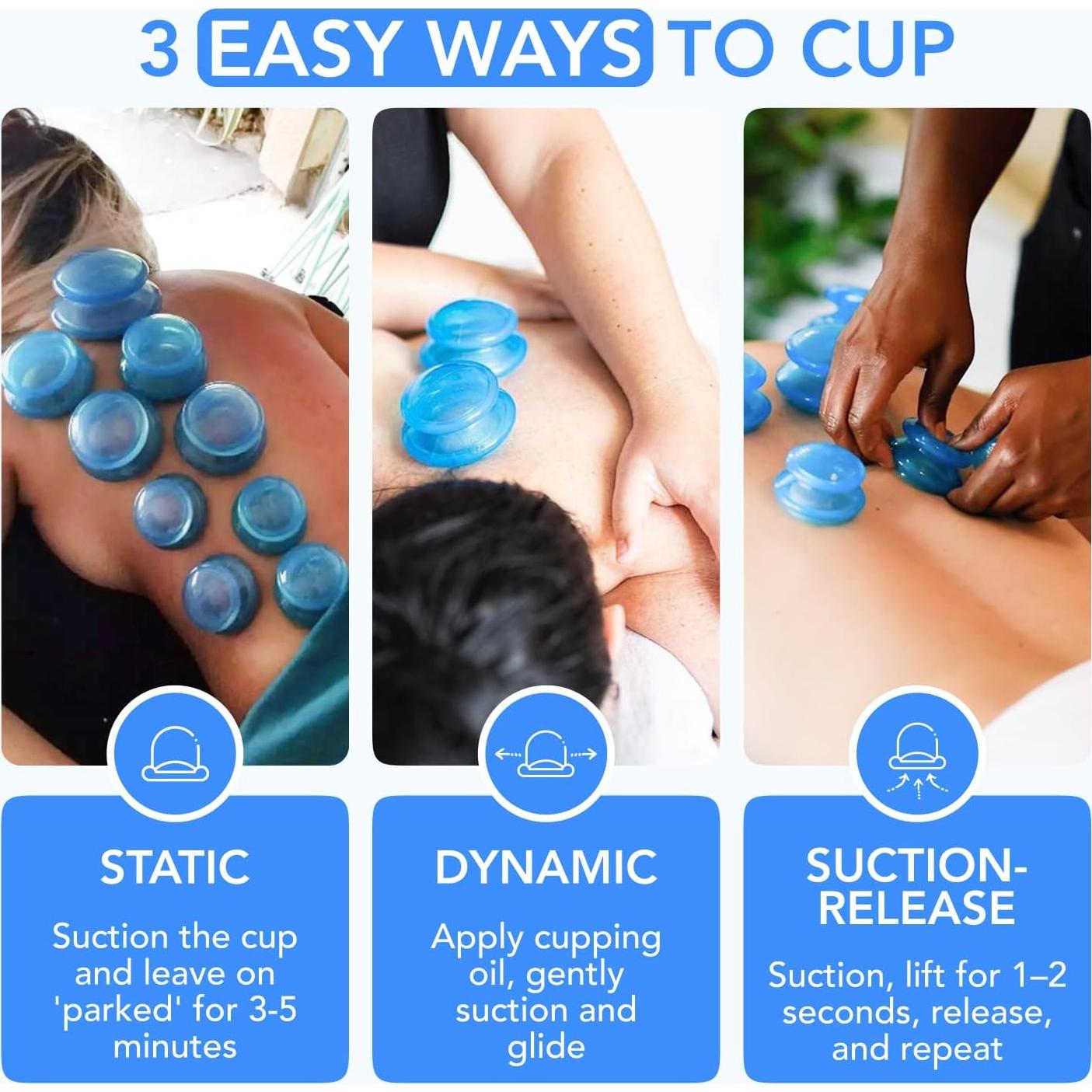 3 EASY WAYS TO CUP

STATIC

Suction the cup and leave on 'parked' for 3-5 minutes

DYNAMIC

Apply cupping oil, gently suction and glide

SUCTION-RELEASE

Suction, lift for 1–2 seconds, release, and repeat