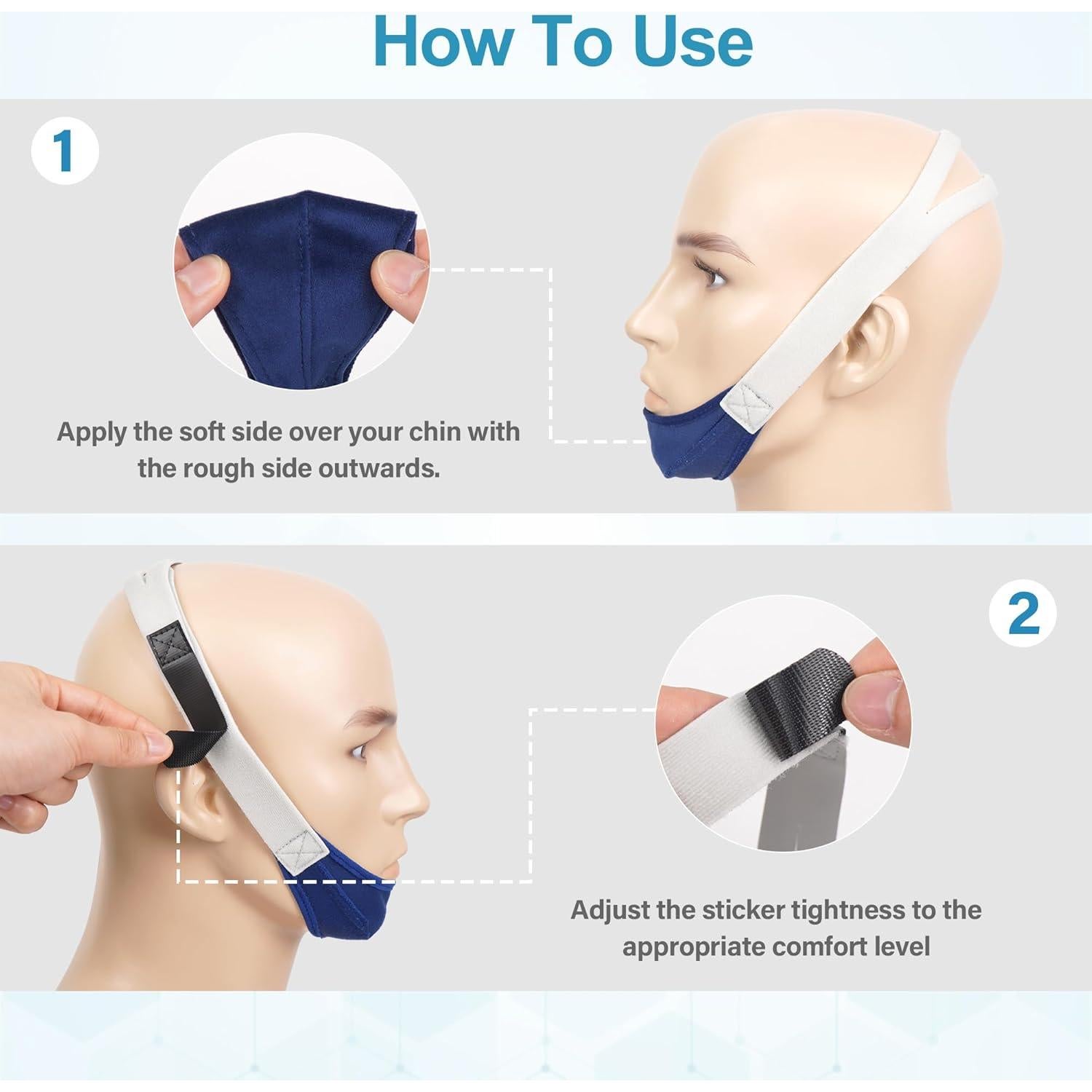 How To Use

1

Apply the soft side over your chin with the rough side outwards.

2

Adjust the sticker tightness to the appropriate comfort level