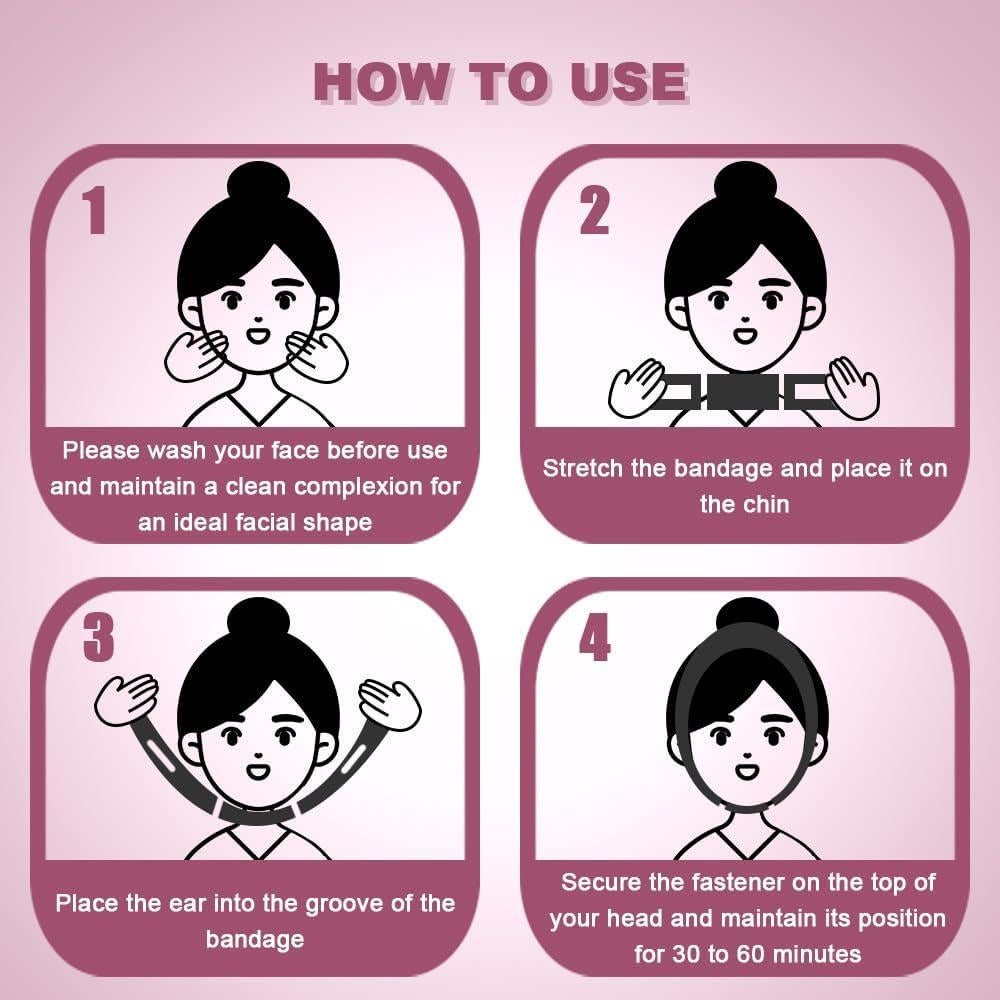 HOW TO USE

1

Please wash your face before use and maintain a clean complexion for an ideal facial shape

2

Stretch the bandage and place it on the chin

3

Place the ear into the groove of the bandage

4

Secure the fastener on the top of your head and maintain its position for 30 to 60 minutes