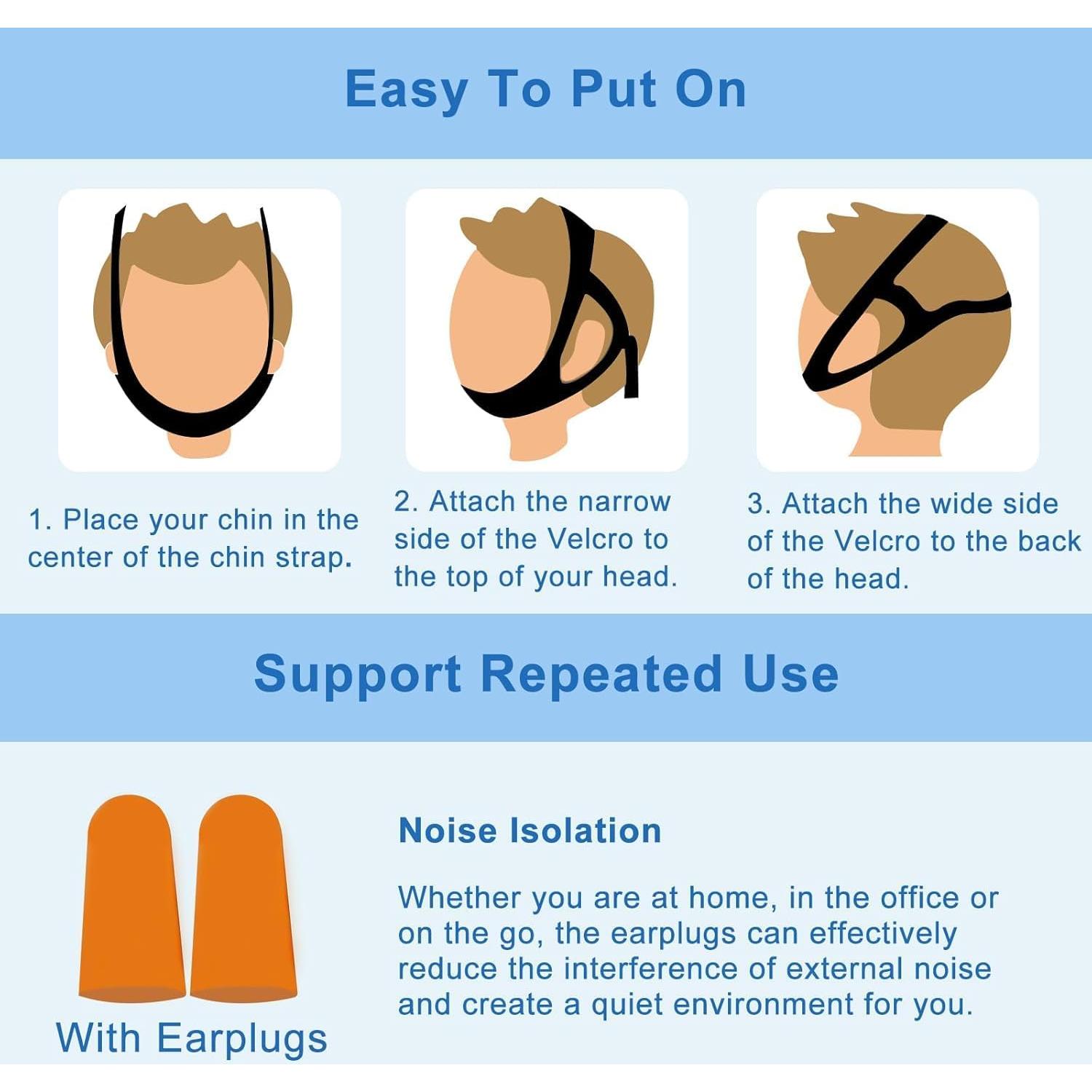 Easy To Put On

1. Place your chin in the center of the chin strap.

2. Attach the narrow side of the Velcro to the top of your head.

3. Attach the wide side of the Velcro to the back of the head.

Support Repeated Use

With Earplugs

Noise Isolation

Whether you are at home, in the office or on the go, the earplugs can effectively reduce the interference of external noise and create a quiet environment for you.