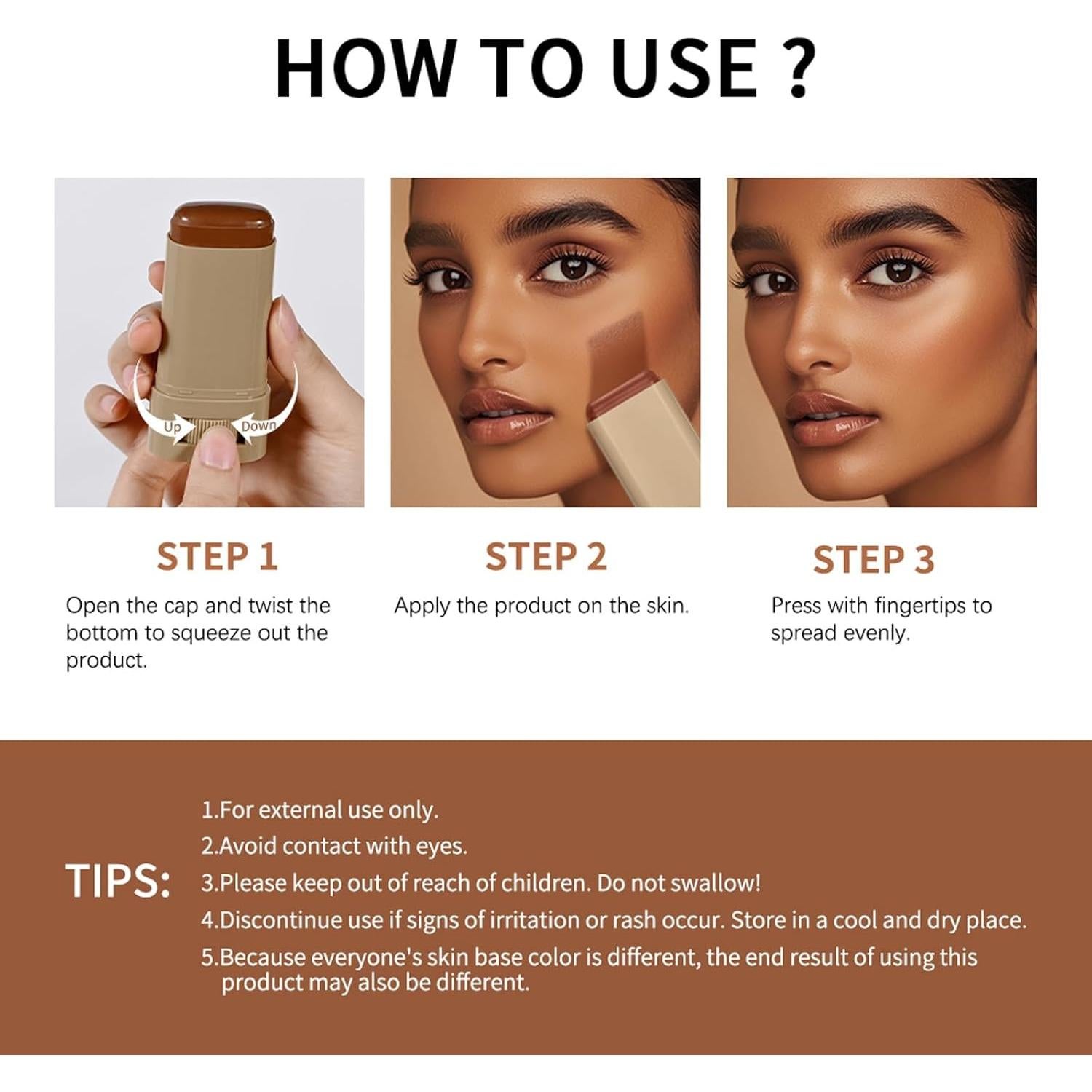 HOW TO USE ?

Up

Down

STEP 1

Open the cap and twist the bottom to squeeze out the product.

STEP 2

Apply the product on the skin.

STEP 3

Press with fingertips to spread evenly.

TIPS:

1.For external use only.

2.Avoid contact with eyes.

3.Please keep out of reach of children. Do not swallow!

4.Discontinue use if signs of irritation or rash occur. Store in a cool and dry place.

5.Because everyone's skin base color is different, the end result of using this product may also be different.