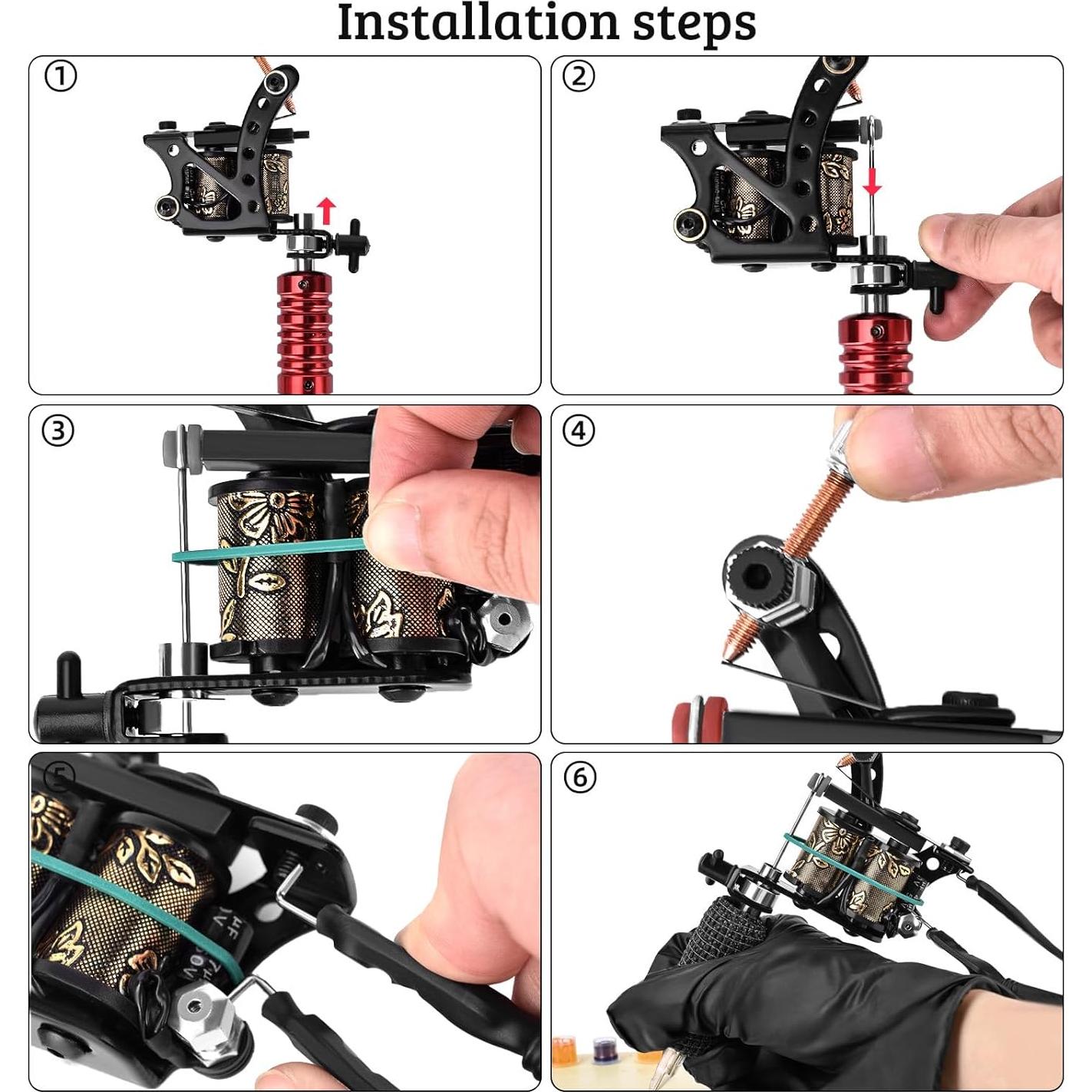 Installation steps

①

②

③

④

⑤

⑥