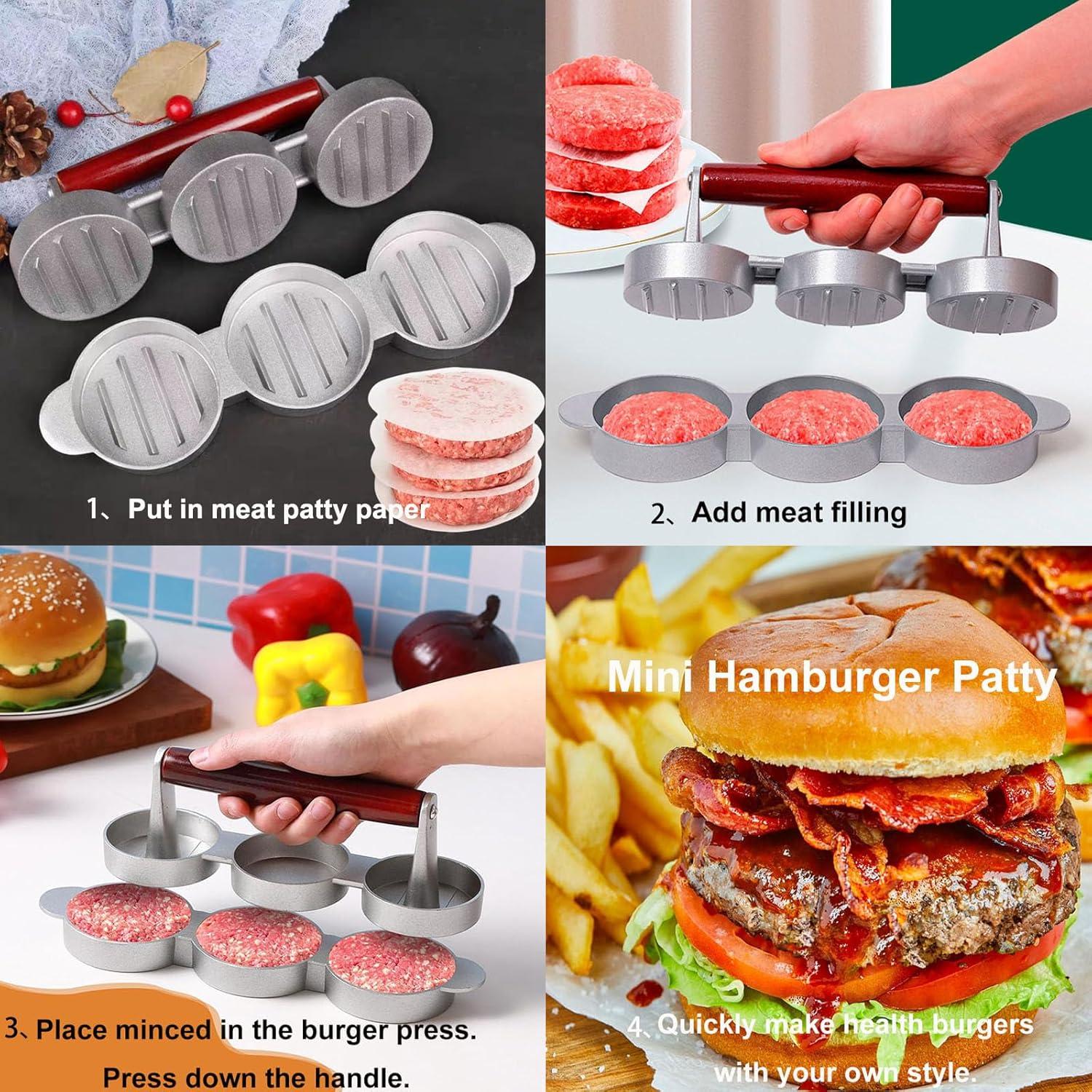 1、Put in meat patty paper

2、Add meat filling

3、Place minced in the burger press.
Press down the handle.

Mini Hamburger Patty

4、Quickly make health burgers with your own style.