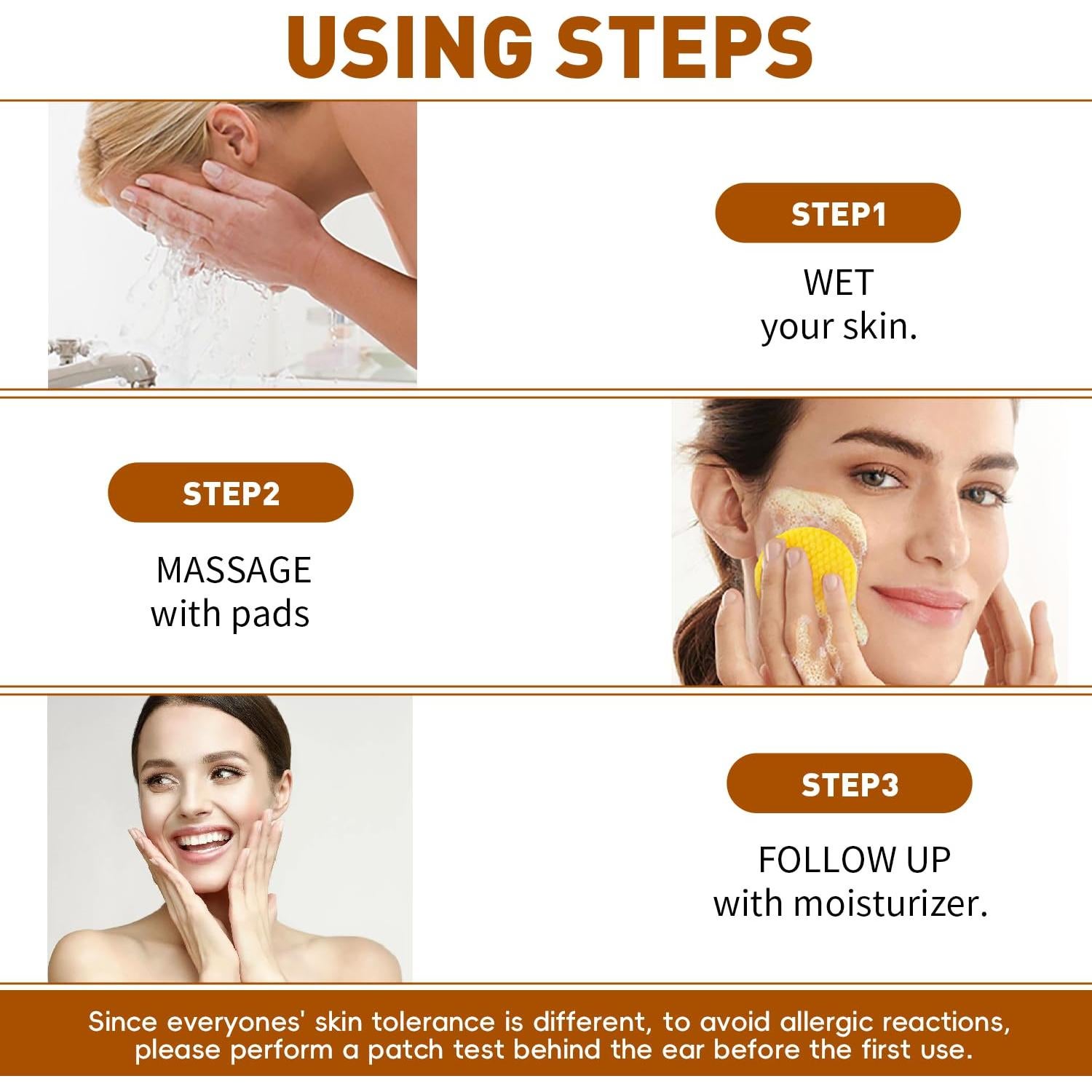 USING STEPS

STEP1

WET
your skin.

STEP2

MASSAGE
with pads

STEP3

FOLLOW UP
with moisturizer.

Since everyones' skin tolerance is different, to avoid allergic reactions, please perform a patch test behind the ear before the first use.