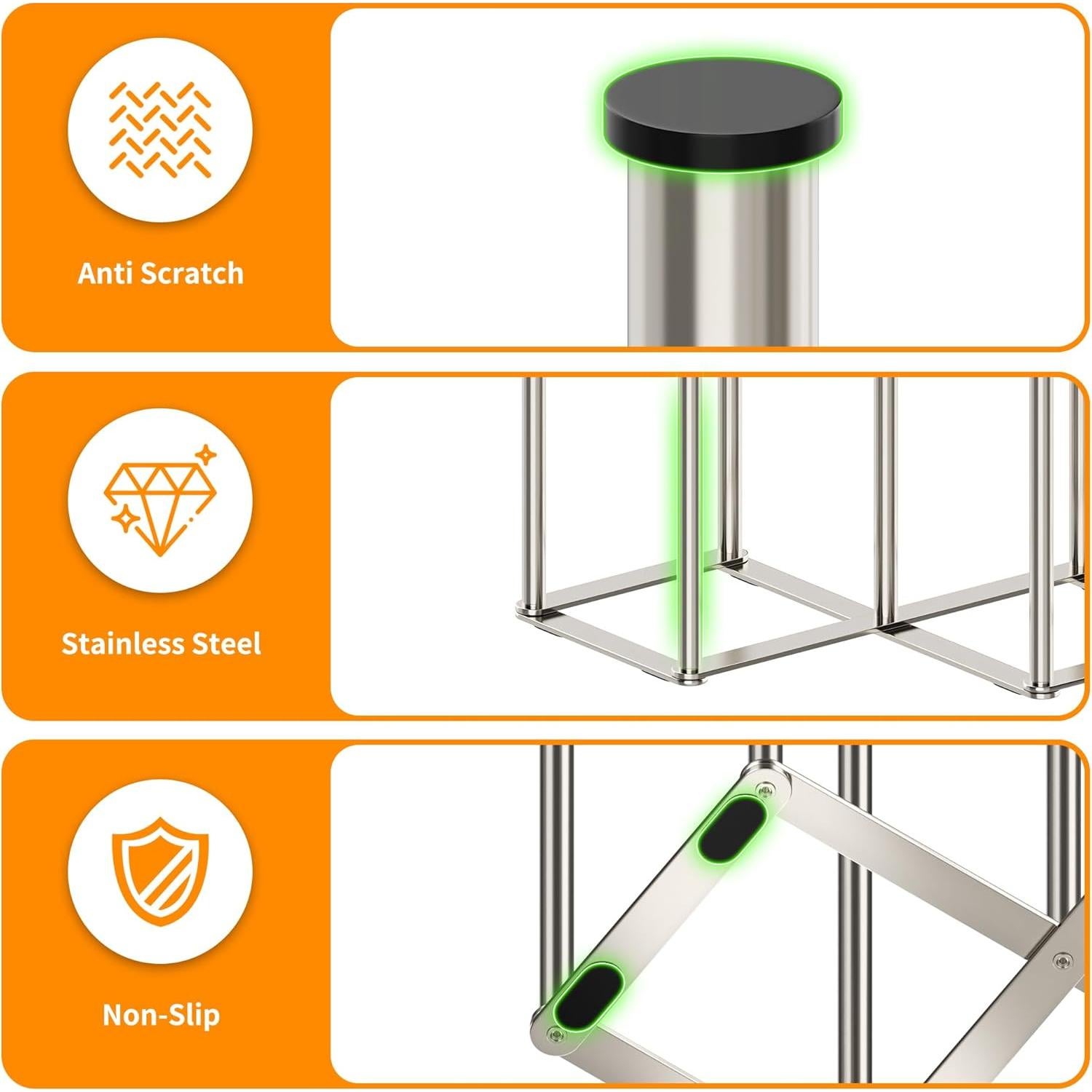 Anti Scratch

Stainless Steel

Non-Slip