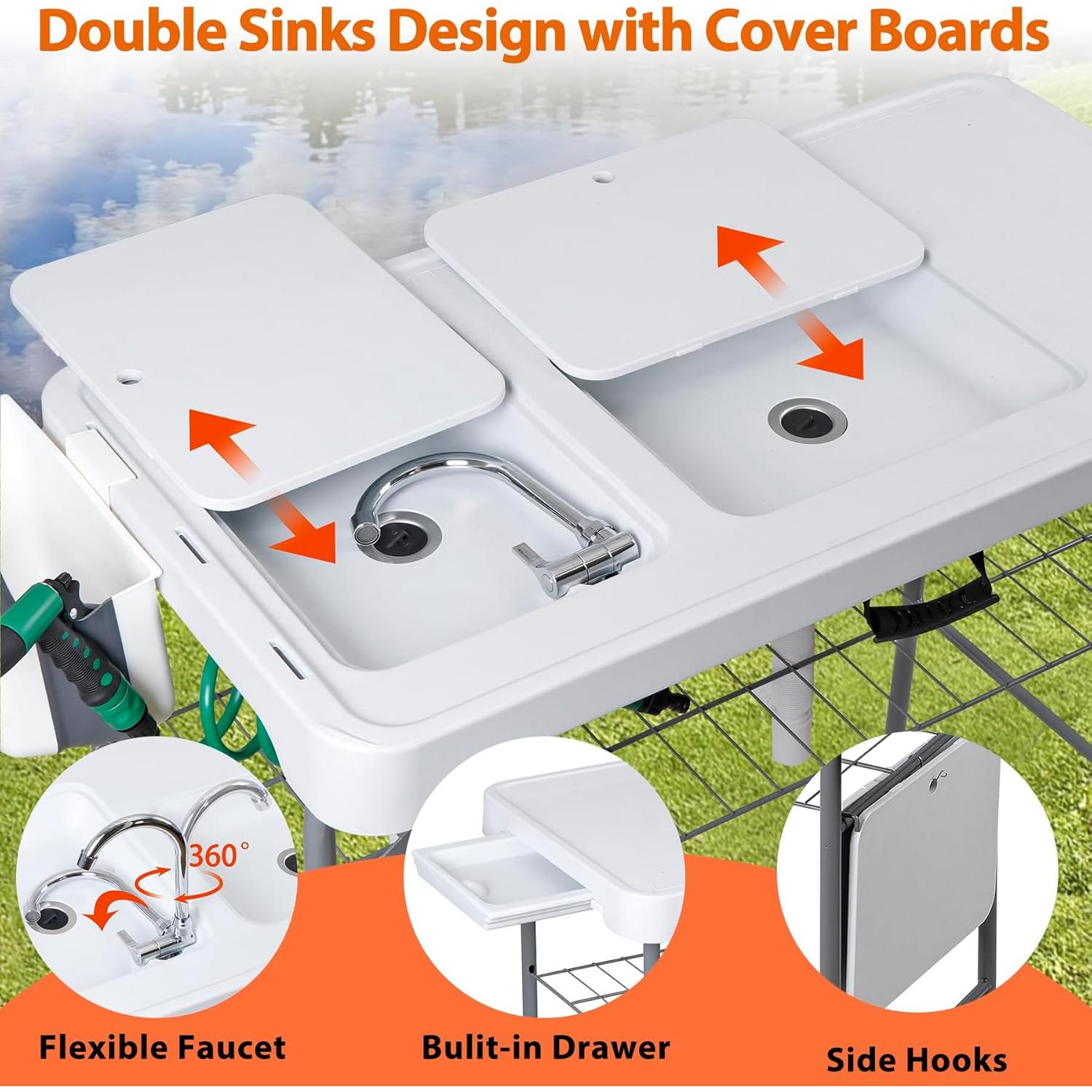 Double Sinks Design with Cover Boards

360°

Flexible Faucet

Bulit-in Drawer

Side Hooks