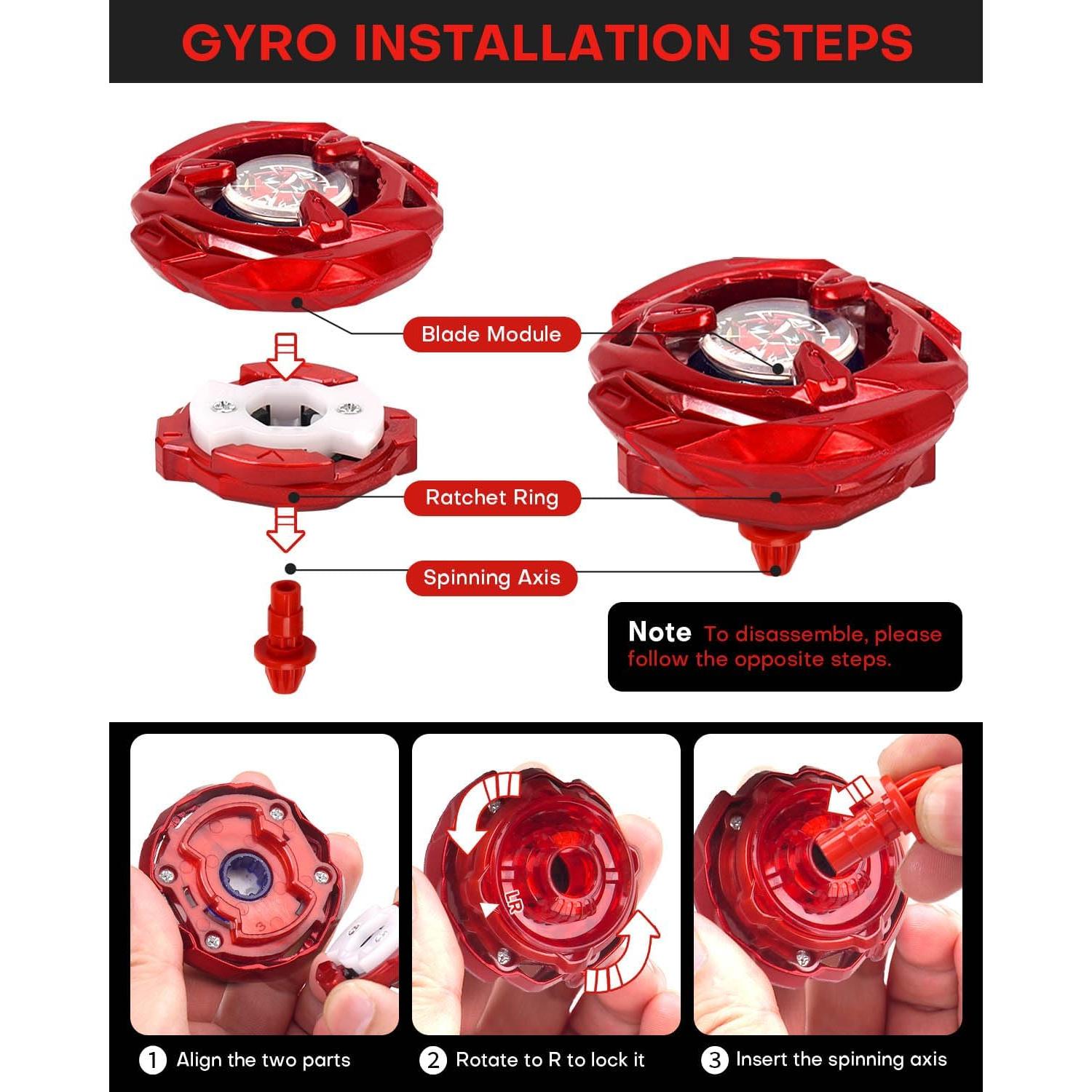 GYRO INSTALLATION STEPS

Blade Module

Ratchet Ring

Spinning Axis

Note To disassemble, please follow the opposite steps.

LR

1 Align the two parts

2 Rotate to R to lock it

3 Insert the spinning axis