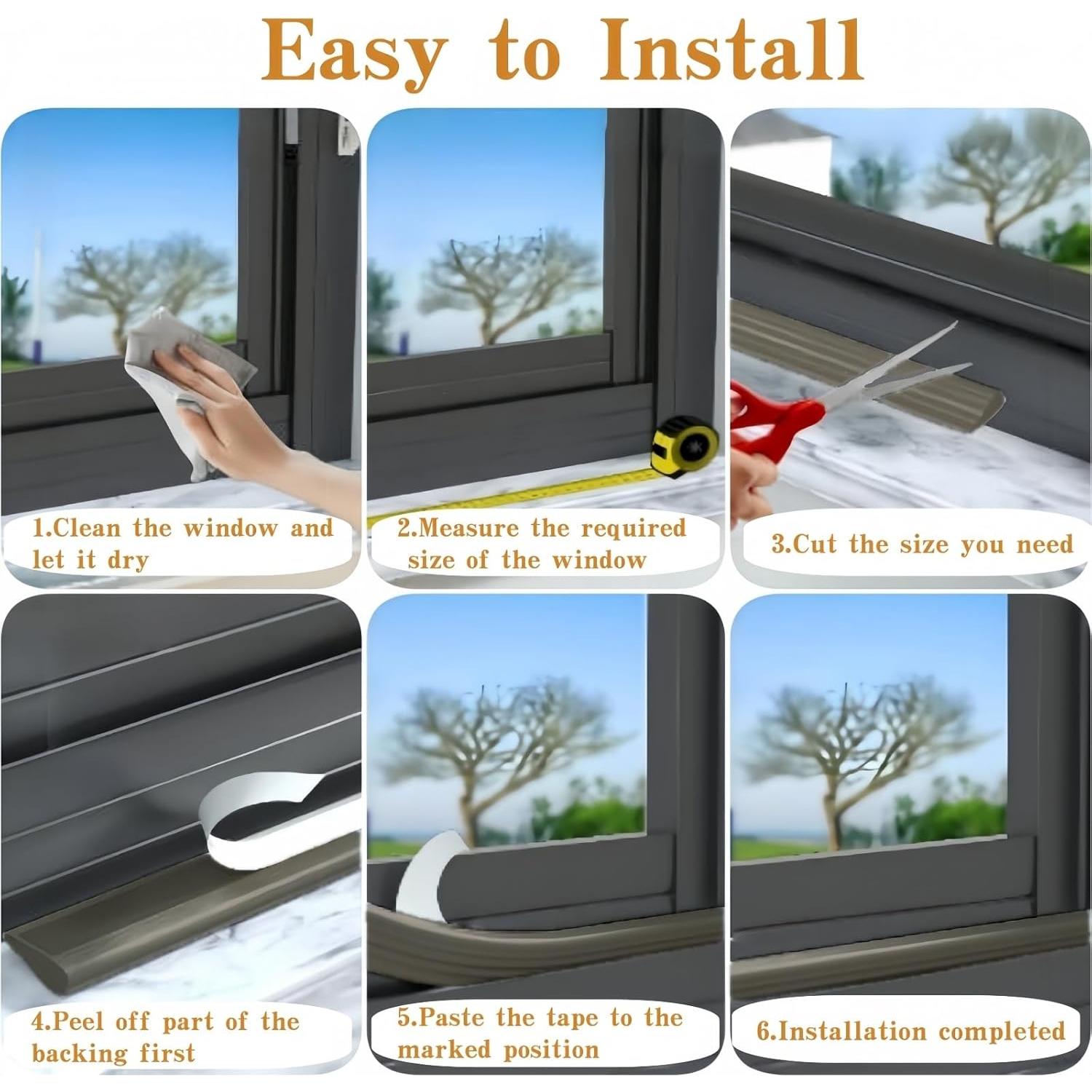 Easy to Install

1.Clean the window and let it dry

2.Measure the required size of the window

3.Cut the size you need

4.Peel off part of the backing first

5.Paste the tape to the marked position

6.Installation completed