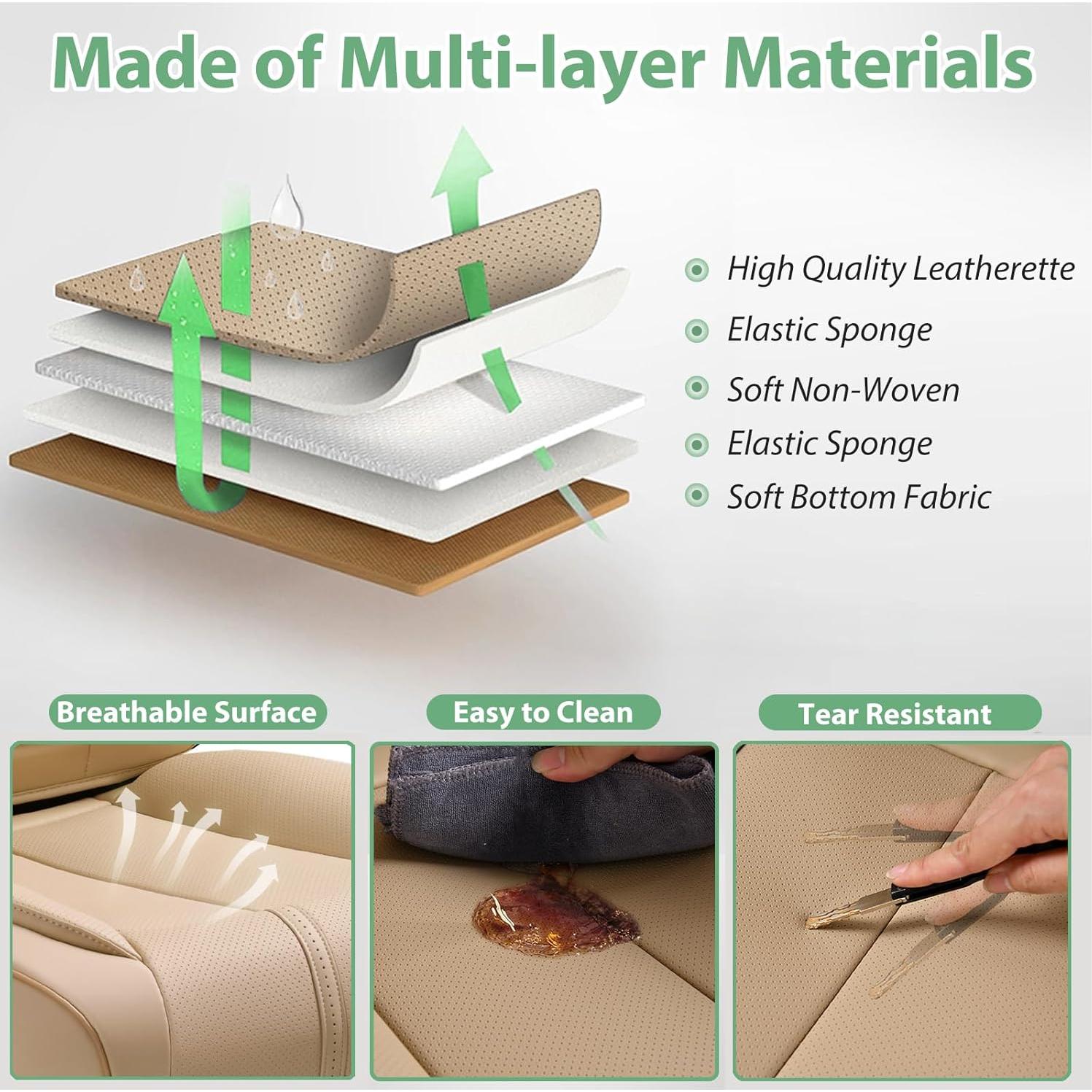 Made of Multi-layer Materials

High Quality Leatherette
Elastic Sponge
Soft Non-Woven
Elastic Sponge
Soft Bottom Fabric

Breathable Surface
Easy to Clean
Tear Resistant