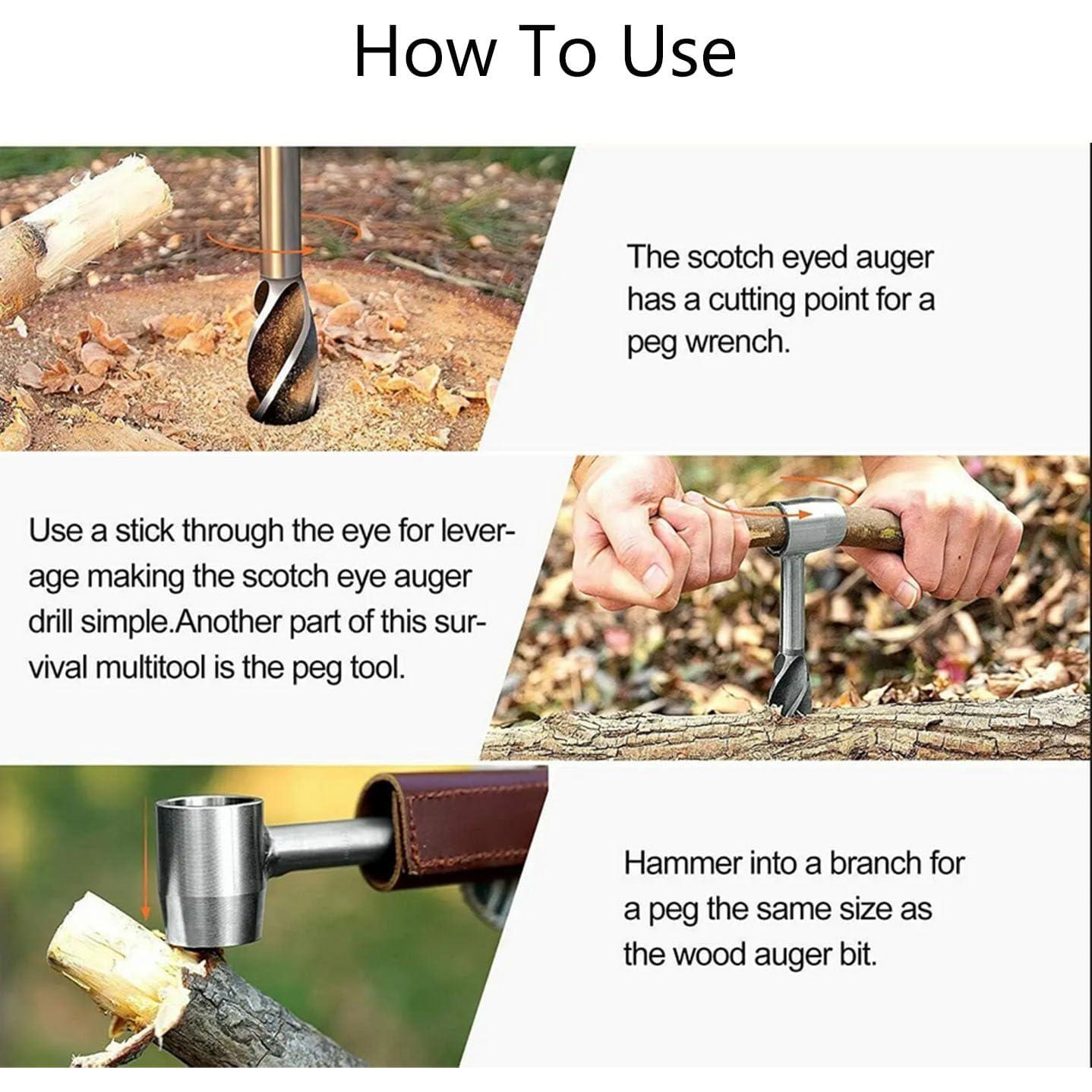 How To Use

The scotch eyed auger has a cutting point for a peg wrench.

Use a stick through the eye for leverage making the scotch eye auger drill simple.Another part of this survival multitool is the peg tool.

Hammer into a branch for a peg the same size as the wood auger bit.