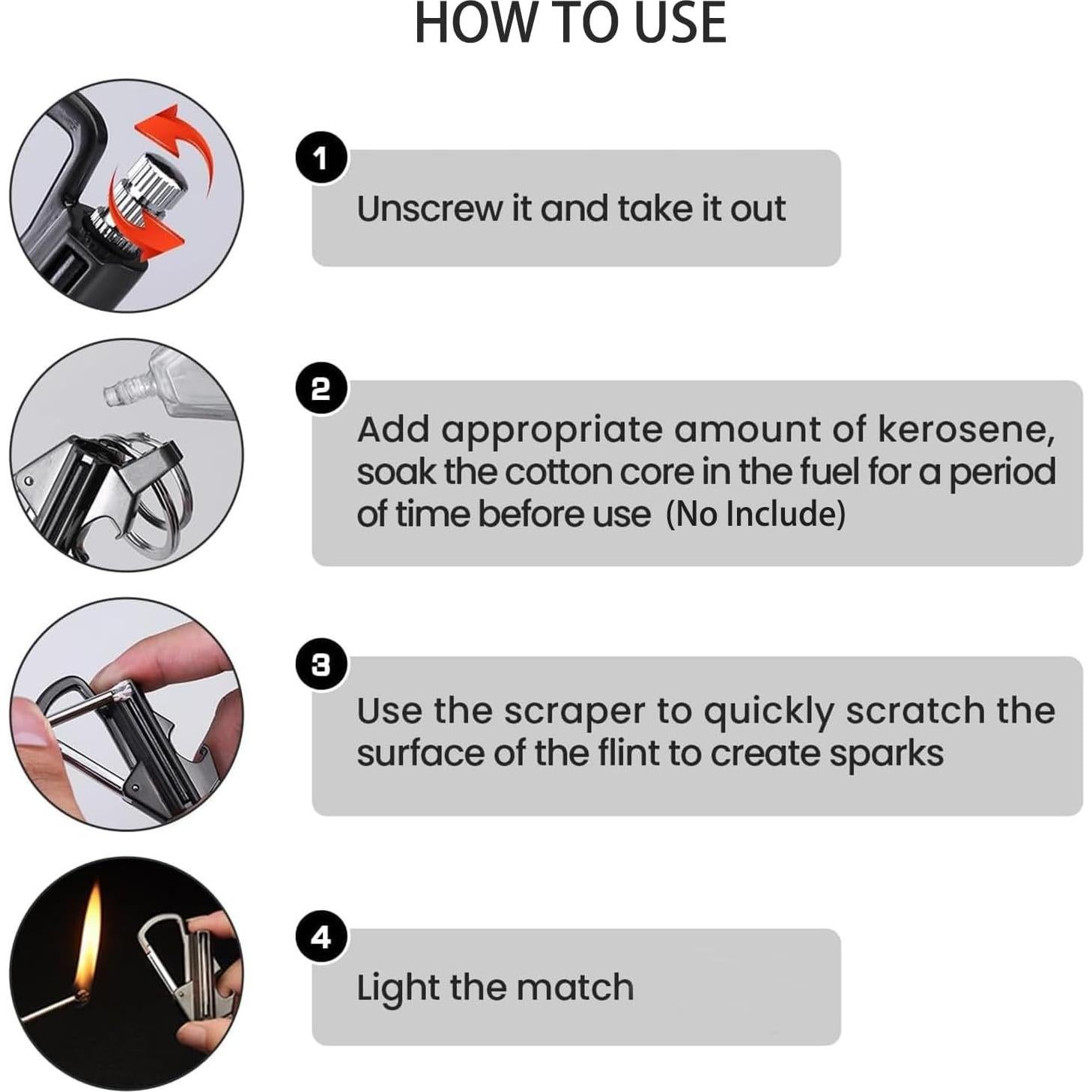 HOW TO USE

1
Unscrew it and take it out

2
Add appropriate amount of kerosene, soak the cotton core in the fuel for a period of time before use (No Include)

3
Use the scraper to quickly scratch the surface of the flint to create sparks

4
Light the match