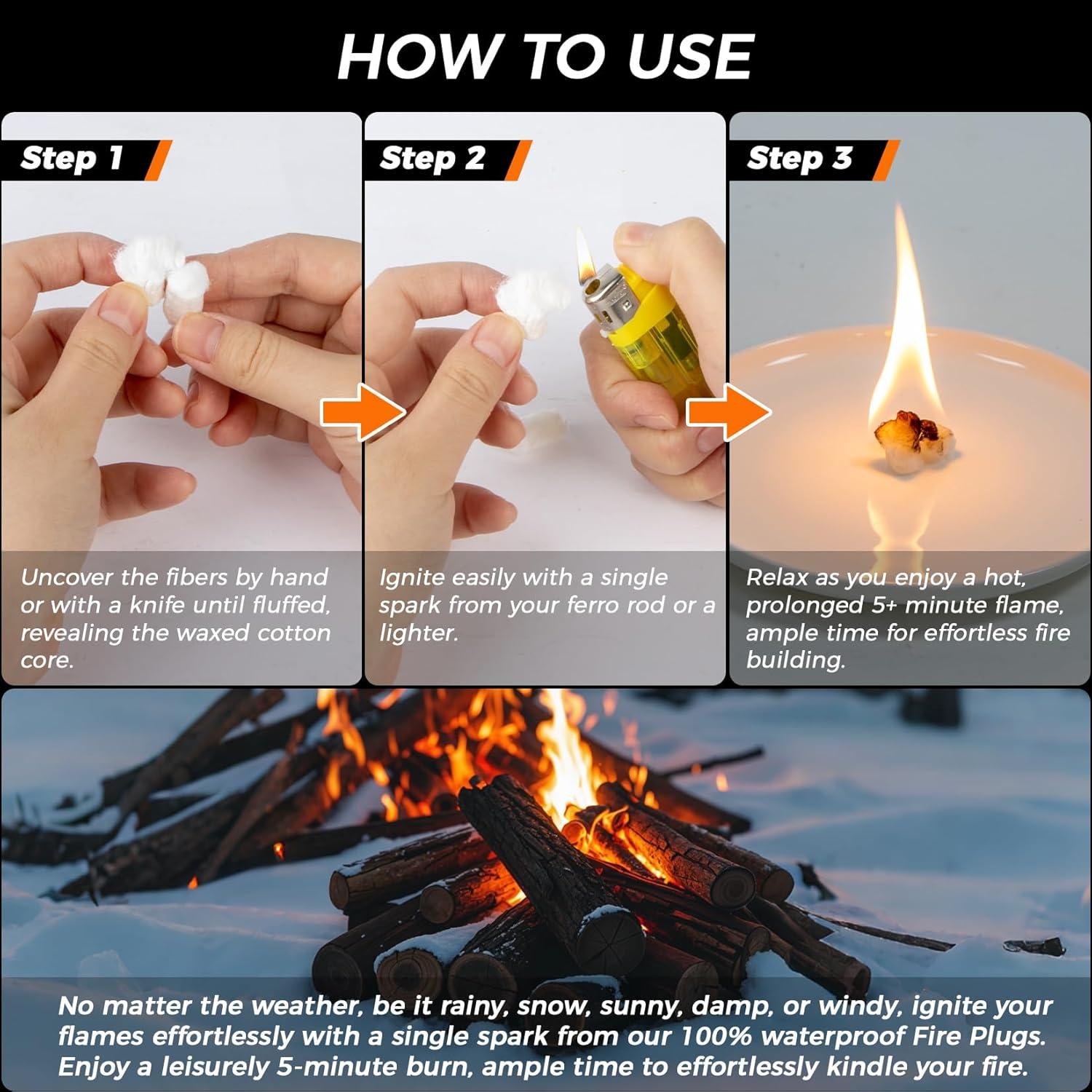 HOW TO USE

Step 1

Uncover the fibers by hand or with a knife until fluffed, revealing the waxed cotton core.

Step 2

Ignite easily with a single spark from your ferro rod or a lighter.

Step 3

Relax as you enjoy a hot, prolonged 5+ minute flame, ample time for effortless fire building.

No matter the weather, be it rainy, snow, sunny, damp, or windy, ignite your flames effortlessly with a single spark from our 100% waterproof Fire Plugs. Enjoy a leisurely 5-minute burn, ample time to effortlessly kindle your fire.