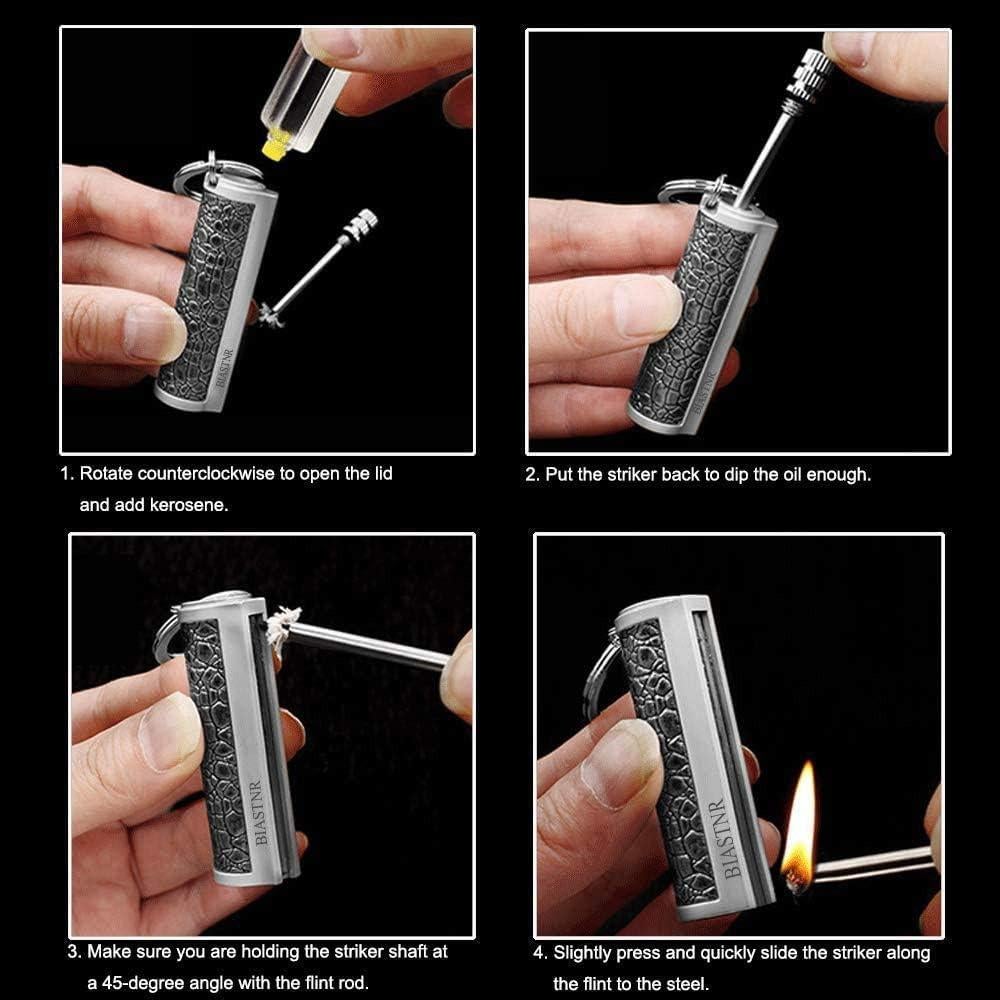 BIASTNR

BIASTNR

1. Rotate counterclockwise to open the lid and add kerosene.

2. Put the striker back to dip the oil enough.

BIASTNR

BIASTNR

3. Make sure you are holding the striker shaft at a 45-degree angle with the flint rod.

4. Slightly press and quickly slide the striker along the flint to the steel.