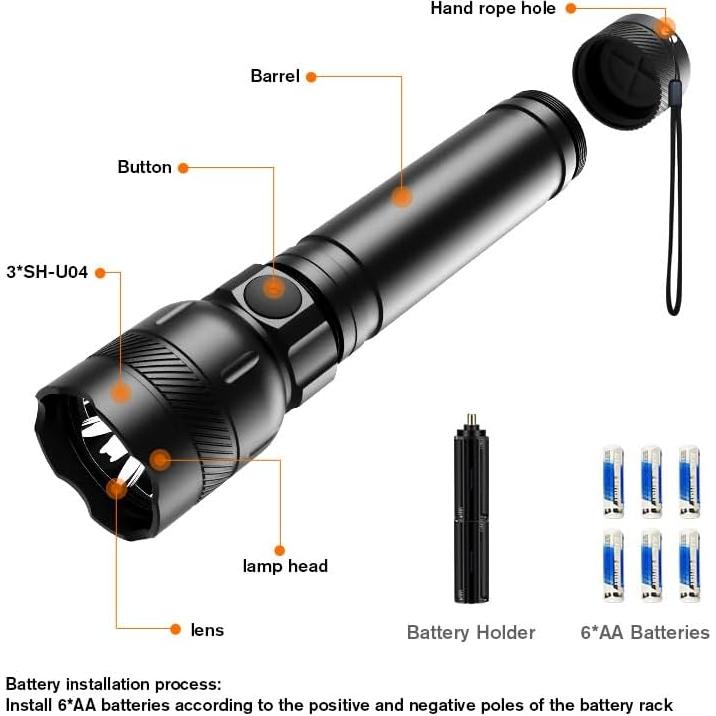 Hand rope hole

Barrel

Button

3*SH-U04

lamp head

lens

Battery Holder

6*AA Batteries

Battery installation process:
Install 6*AA batteries according to the positive and negative poles of the battery rack