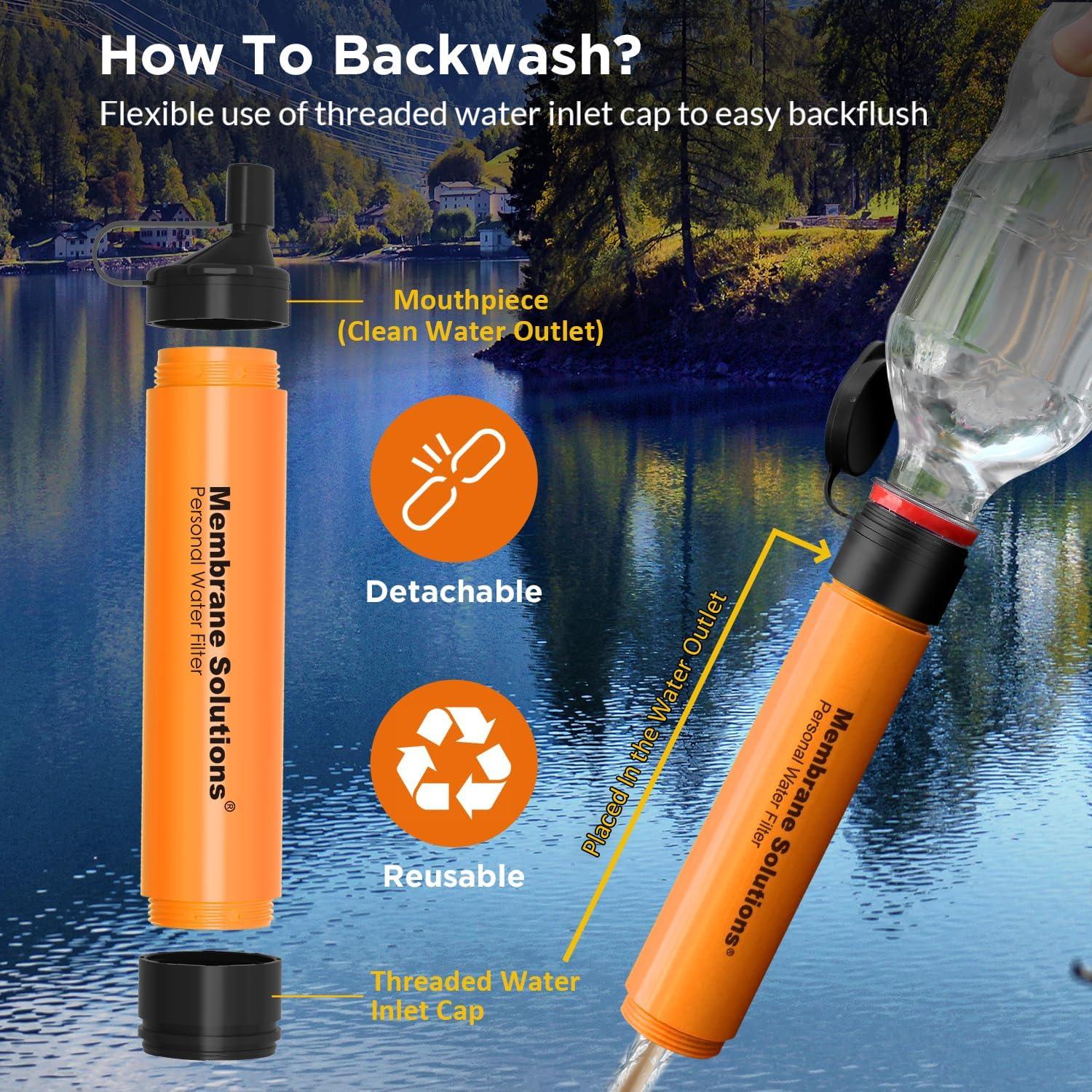 How To Backwash?

Flexible use of threaded water inlet cap to easy backflush

Mouthpiece (Clean Water Outlet)

Membrane Solutions®
Personal Water Filter

Detachable

Reusable

Threaded Water Inlet Cap

Placed In the Water Outlet

Membrane Solutions®
Personal Water Filter