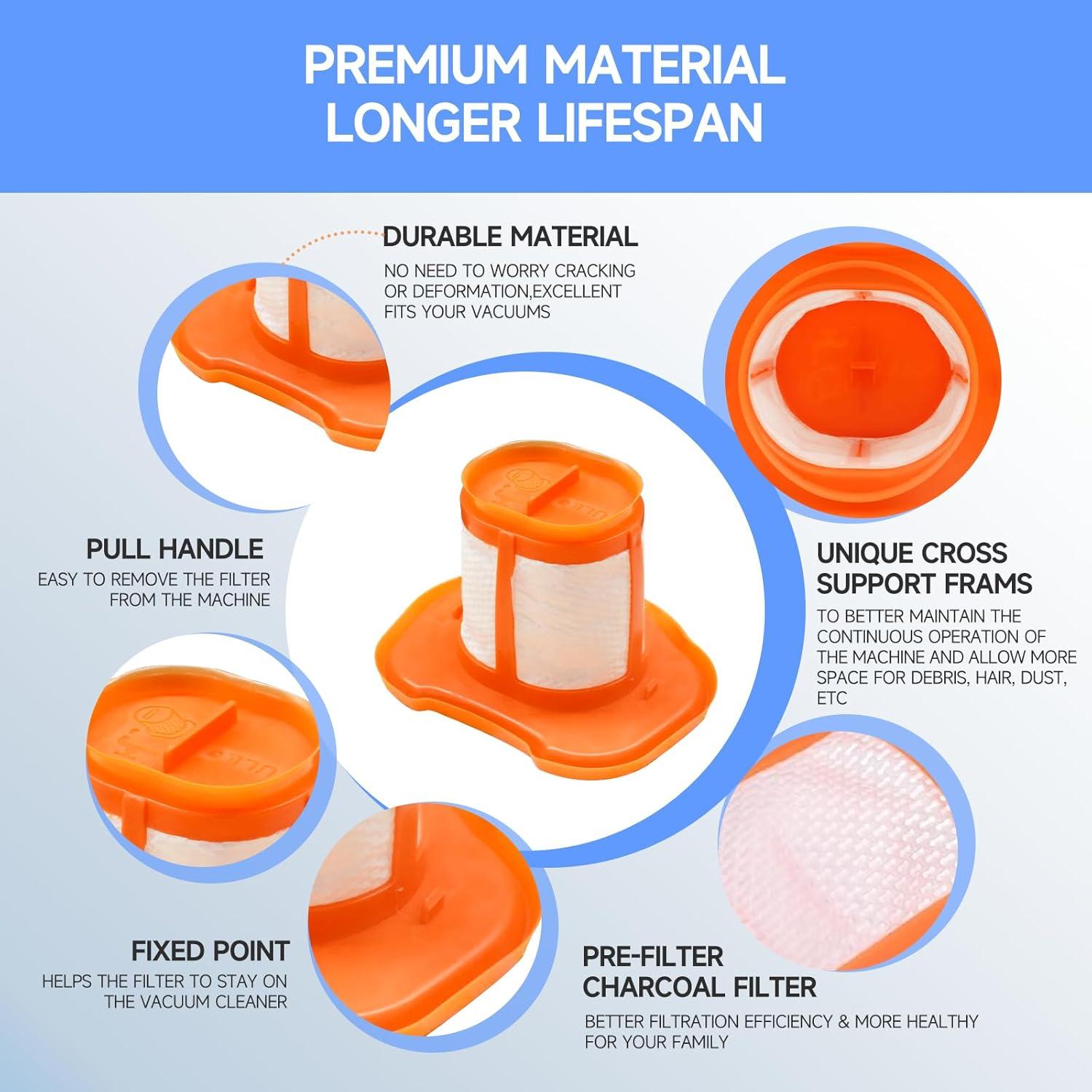 PREMIUM MATERIAL
LONGER LIFESPAN

DURABLE MATERIAL
NO NEED TO WORRY CRACKING OR DEFORMATION,EXCELLENT FITS YOUR VACUUMS

PULL HANDLE
EASY TO REMOVE THE FILTER FROM THE MACHINE

UNIQUE CROSS SUPPORT FRAMS
TO BETTER MAINTAIN THE CONTINUOUS OPERATION OF THE MACHINE AND ALLOW MORE SPACE FOR DEBRIS, HAIR, DUST, ETC

FIXED POINT
HELPS THE FILTER TO STAY ON THE VACUUM CLEANER

PRE-FILTER
CHARCOAL FILTER
BETTER FILTRATION EFFICIENCY & MORE HEALTHY FOR YOUR FAMILY