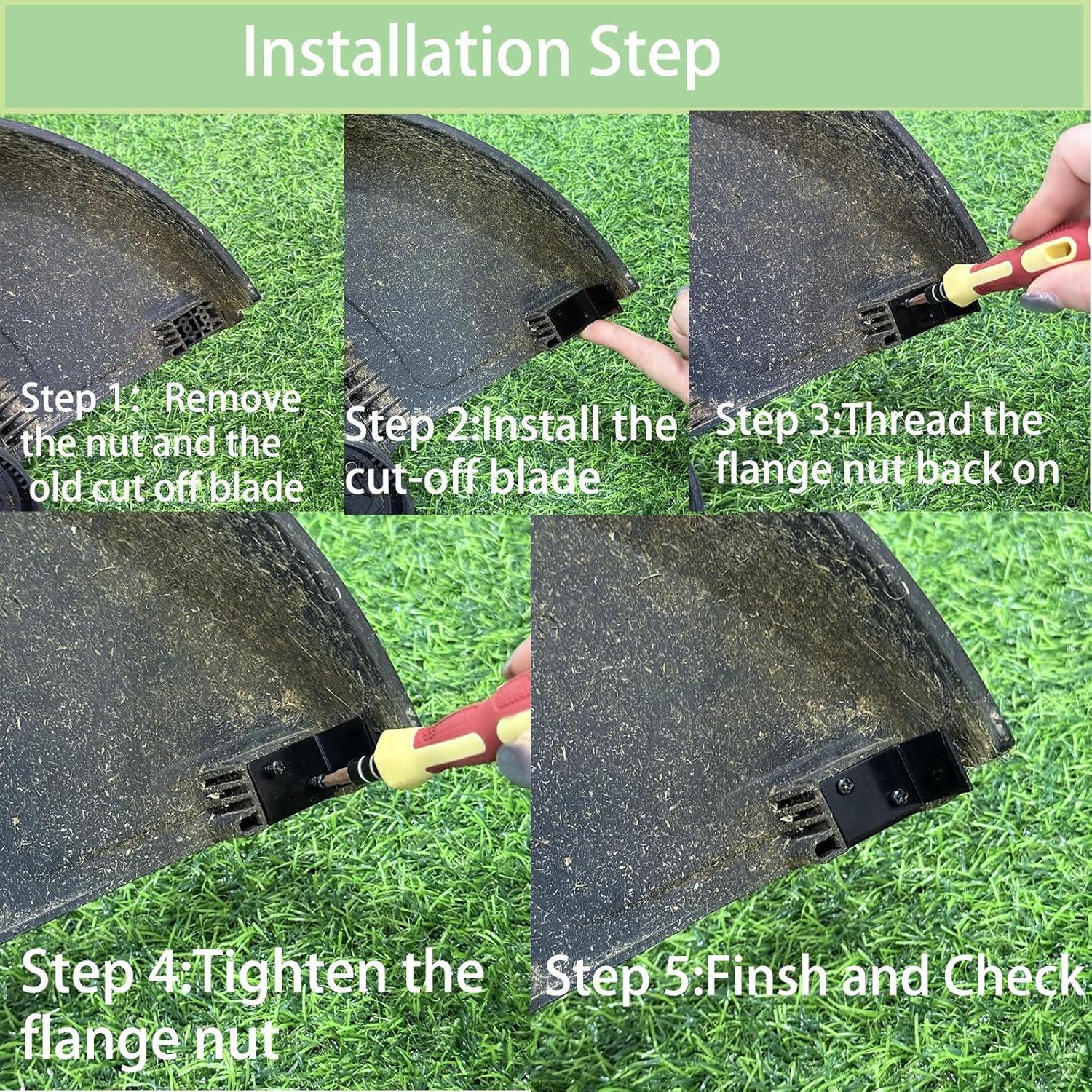 Installation Step

Step 1： Remove the nut and the old cut off blade

Step 2:Install the cut-off blade

Step 3:Thread the flange nut back on

Step 4:Tighten the flange nut

Step 5:Finsh and Check