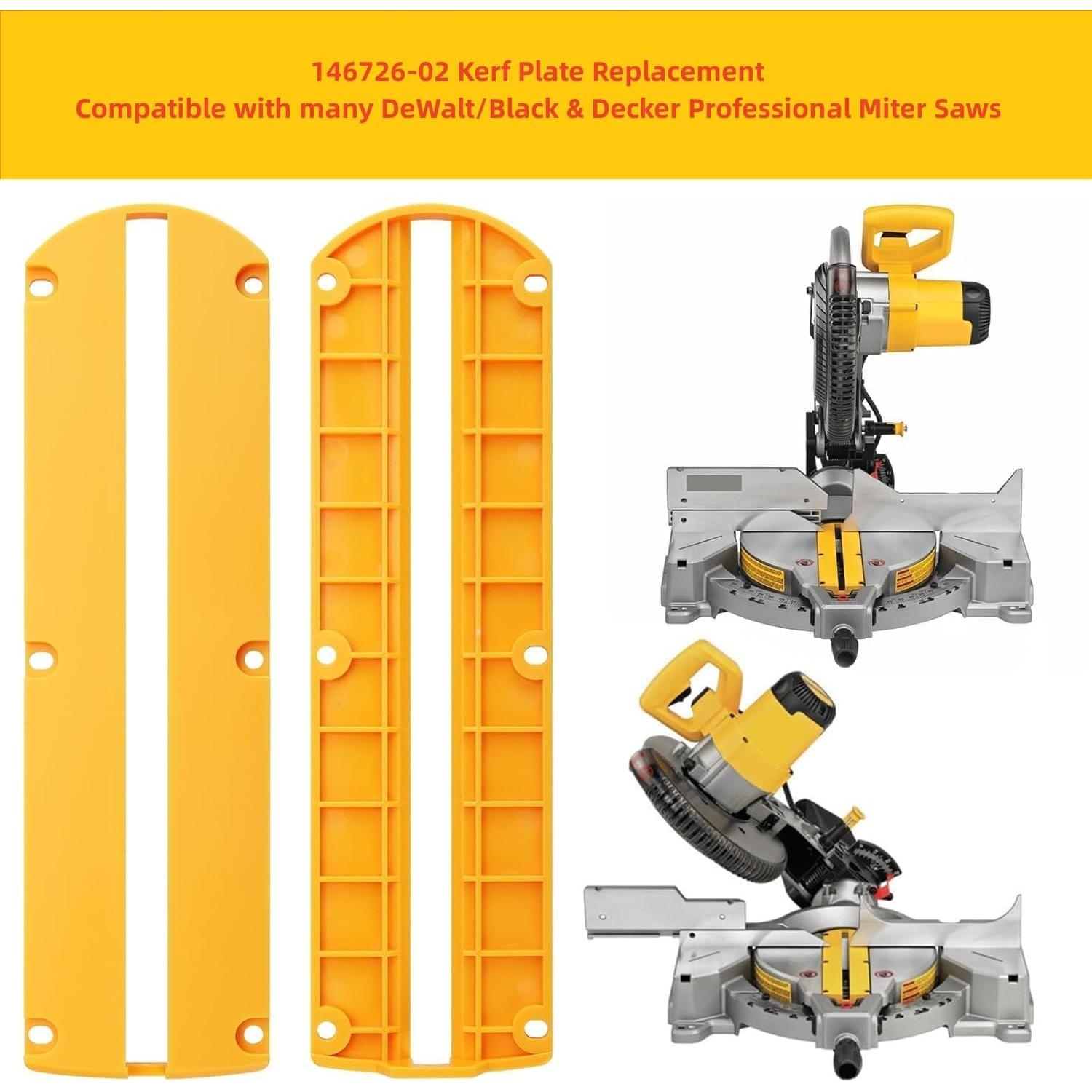 146726-02 Kerf Plate Replacement
Compatible with many DeWalt/Black & Decker Professional Miter Saws