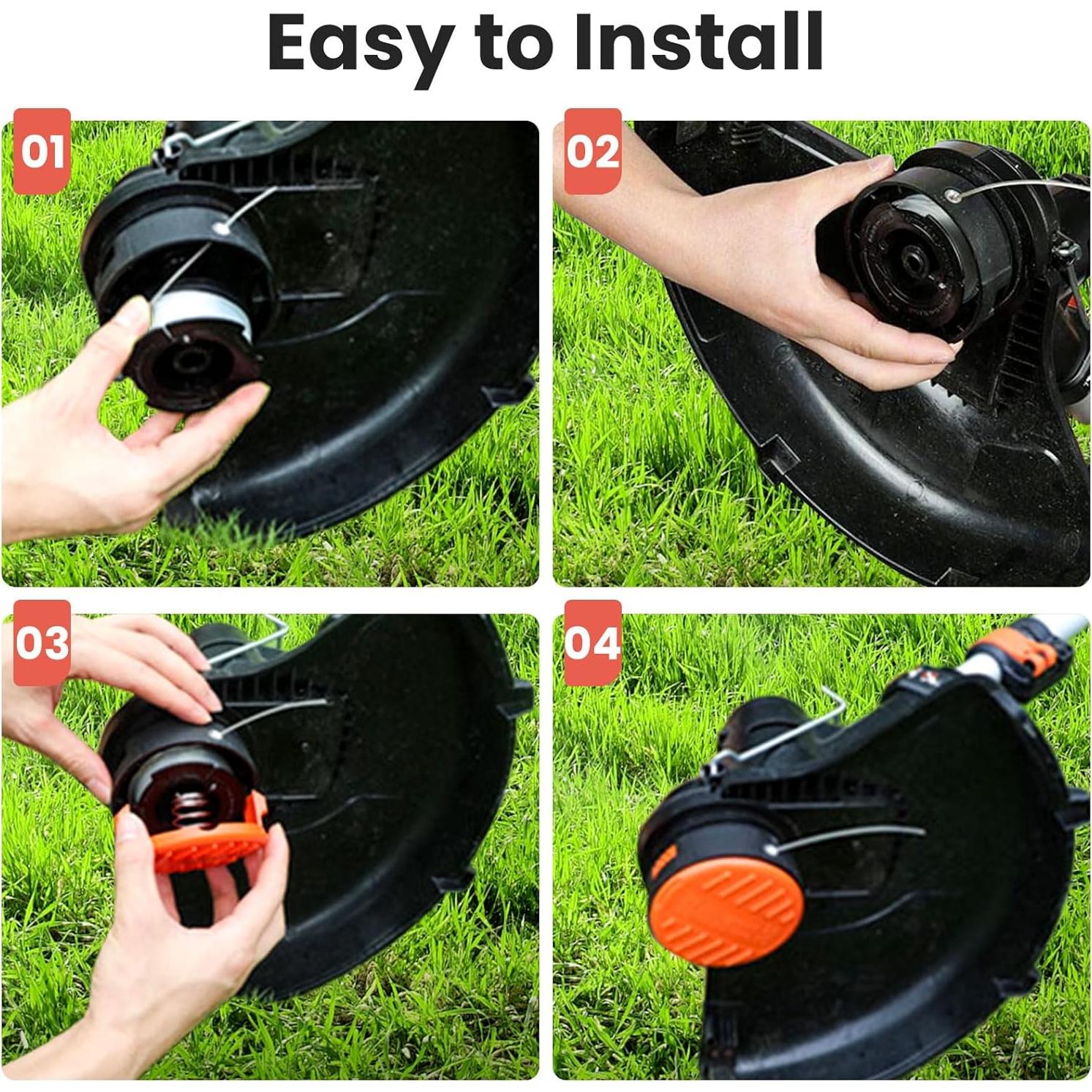 Easy to Install

01

02

03

04