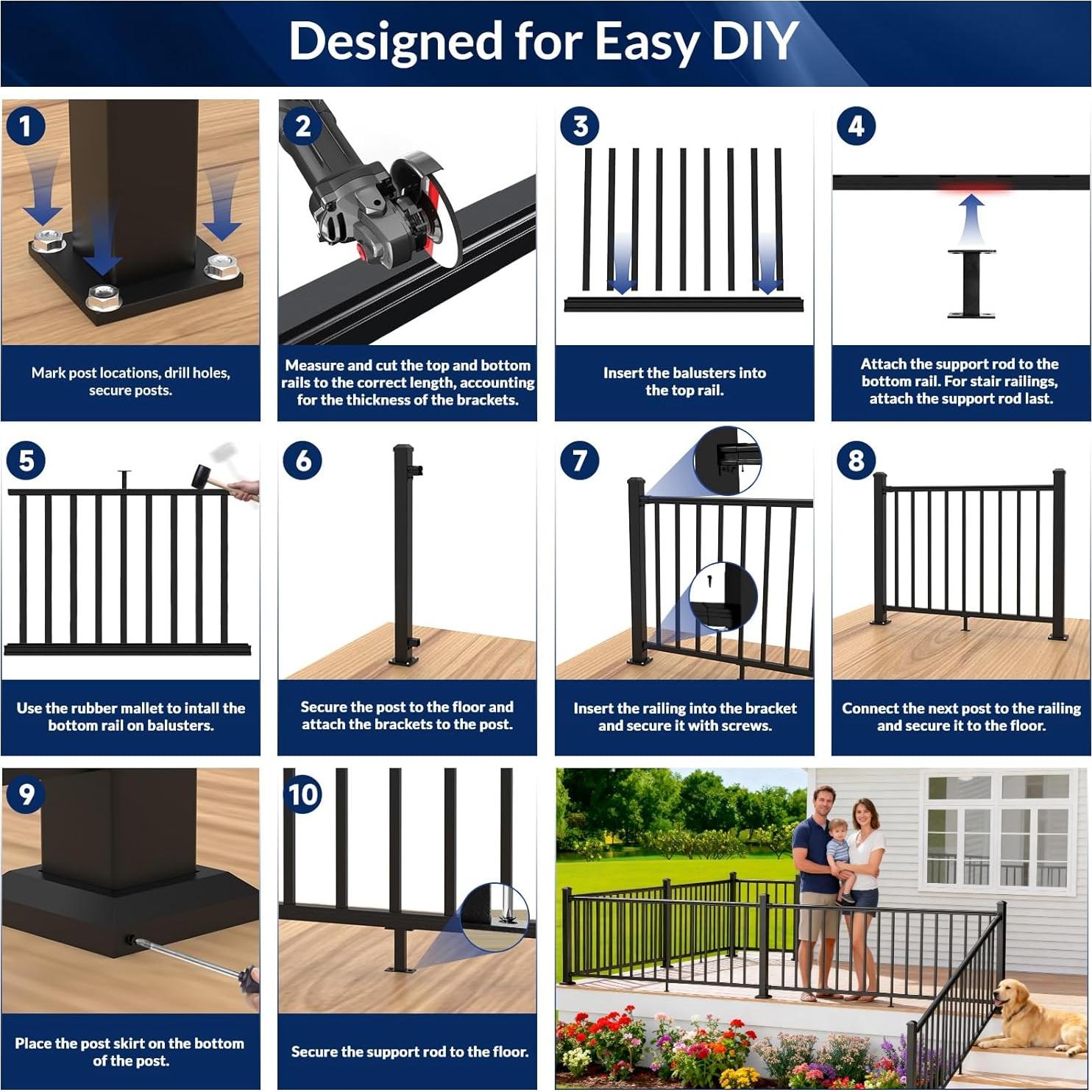 Designed for Easy DIY

1

Mark post locations, drill holes, secure posts.

2

Measure and cut the top and bottom rails to the correct length, accounting for the thickness of the brackets.

3

Insert the balusters into the top rail.

4

Attach the support rod to the bottom rail. For stair railings, attach the support rod last.

5

Use the rubber mallet to intall the bottom rail on balusters.

6

Secure the post to the floor and attach the brackets to the post.

7

Insert the railing into the bracket and secure it with screws.

8

Connect the next post to the railing and secure it to the floor.

9

Place the post skirt on the bottom of the post.

10

Secure the support rod to the floor.