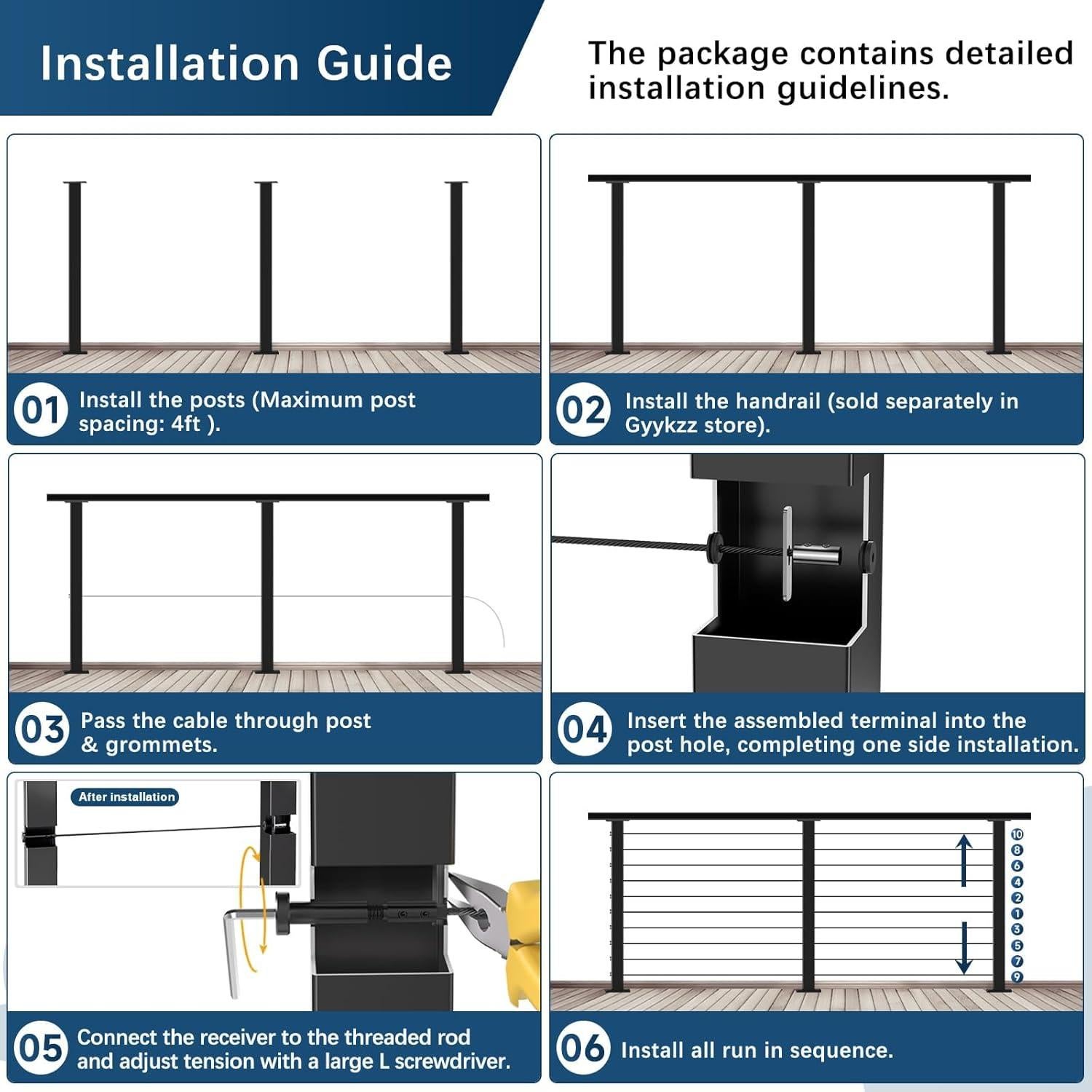 Installation Guide

The package contains detailed installation guidelines.

01 Install the posts (Maximum post spacing: 4ft ).

02 Install the handrail (sold separately in Gyykzz store).

03 Pass the cable through post & grommets.

04 Insert the assembled terminal into the post hole, completing one side installation.

After installation

05 Connect the receiver to the threaded rod and adjust tension with a large L screwdriver.

10
8
6
4
2
1
3
5
7
9

06 Install all run in sequence.