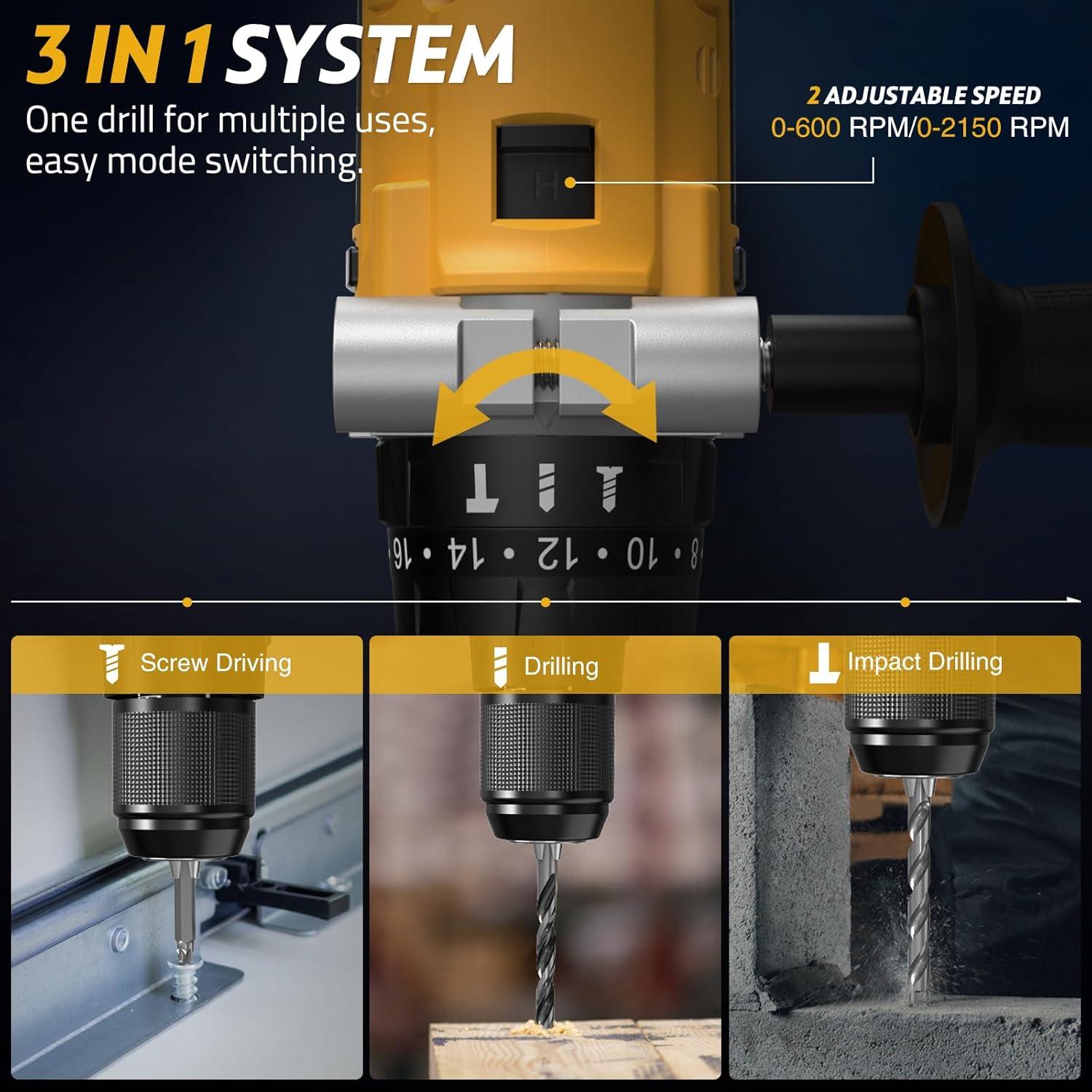 3 IN 1 SYSTEM
One drill for multiple uses, easy mode switching.

2 ADJUSTABLE SPEED
0-600 RPM/0-2150 RPM

H

16 • 14 • 12 • 10 • 8

Screw Driving

Drilling

Impact Drilling