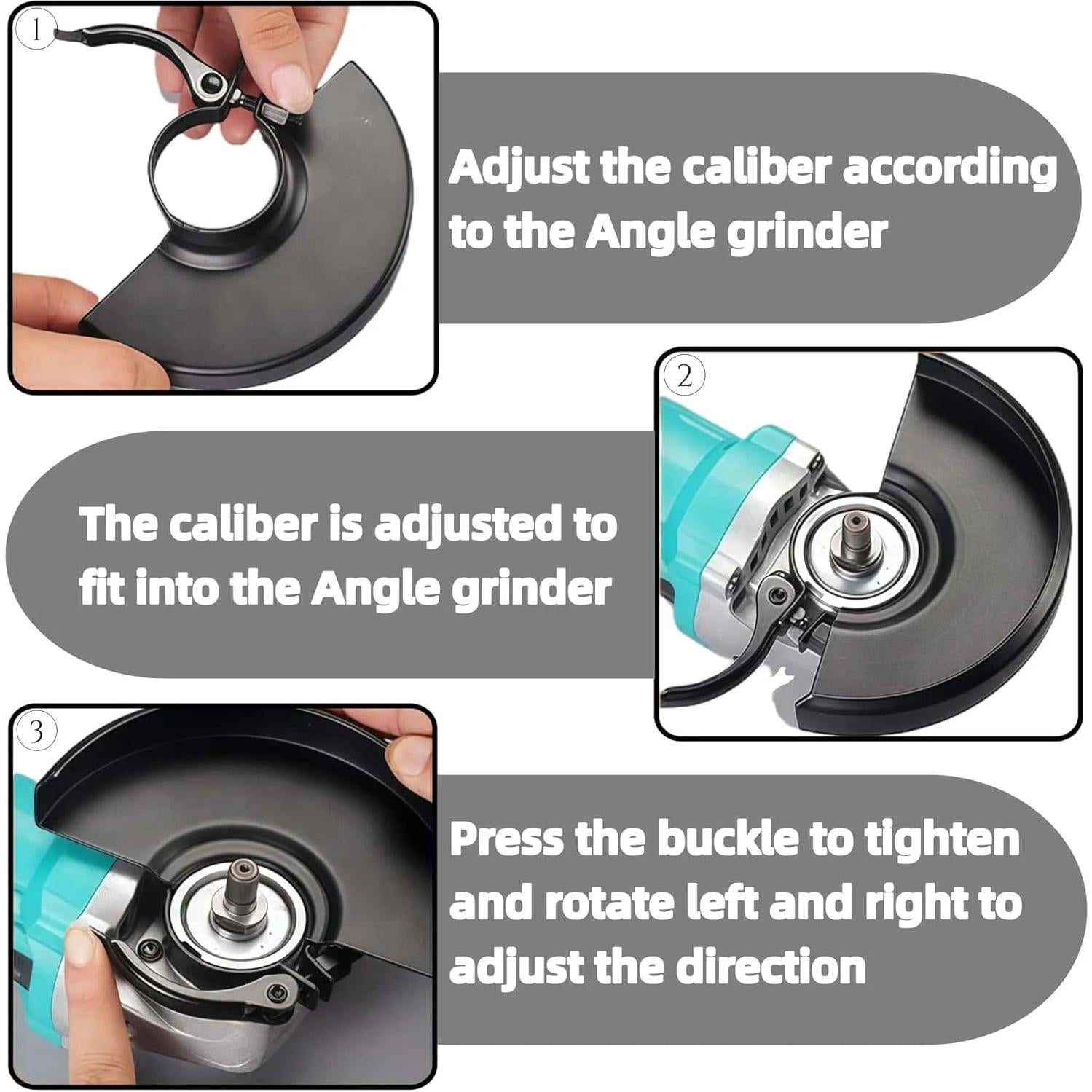 1

Adjust the caliber according to the Angle grinder

2

The caliber is adjusted to fit into the Angle grinder

3

Press the buckle to tighten and rotate left and right to adjust the direction