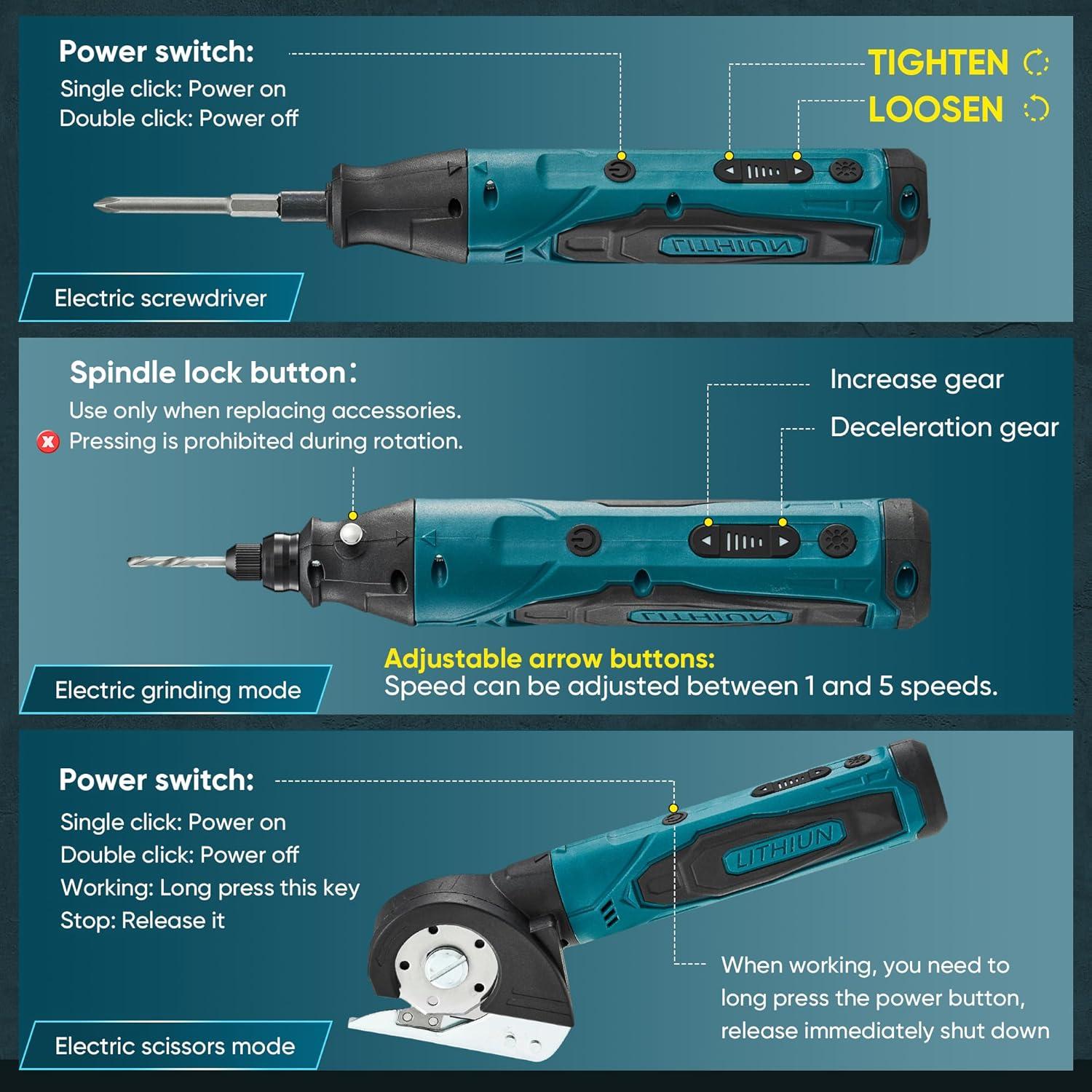 Power switch:
Single click: Power on
Double click: Power off

TIGHTEN
LOOSEN

LITHIUN

Electric screwdriver

Spindle lock button:
Use only when replacing accessories.
Pressing is prohibited during rotation.

Increase gear
Deceleration gear

LITHIUN

Adjustable arrow buttons:
Speed can be adjusted between 1 and 5 speeds.

Electric grinding mode

Power switch:
Single click: Power on
Double click: Power off
Working: Long press this key
Stop: Release it

LITHIUN

When working, you need to long press the power button, release immediately shut down

Electric scissors mode