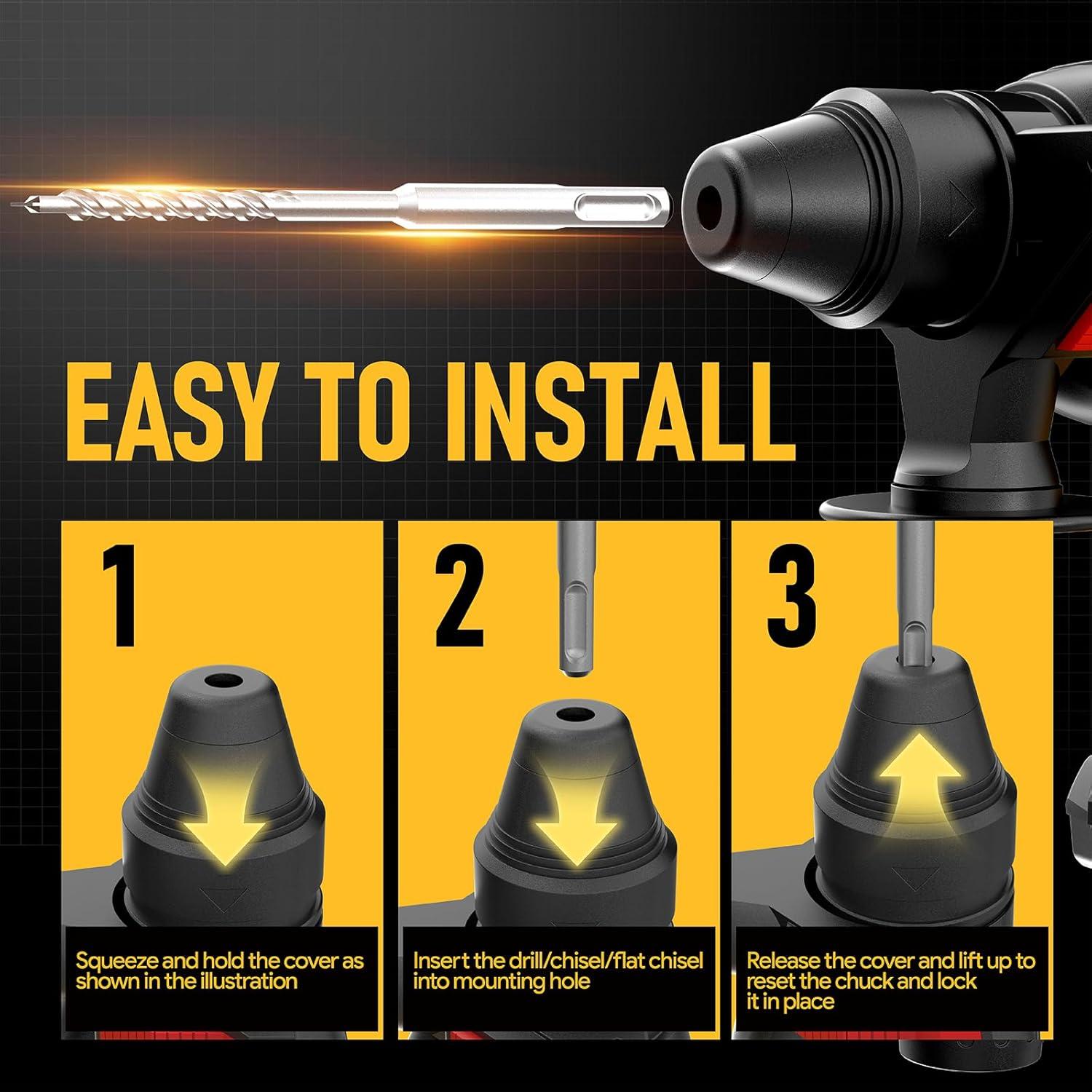 EASY TO INSTALL

1

Squeeze and hold the cover as shown in the illustration

2

Insert the drill/chisel/flat chisel into mounting hole

3

Release the cover and lift up to reset the chuck and lock it in place