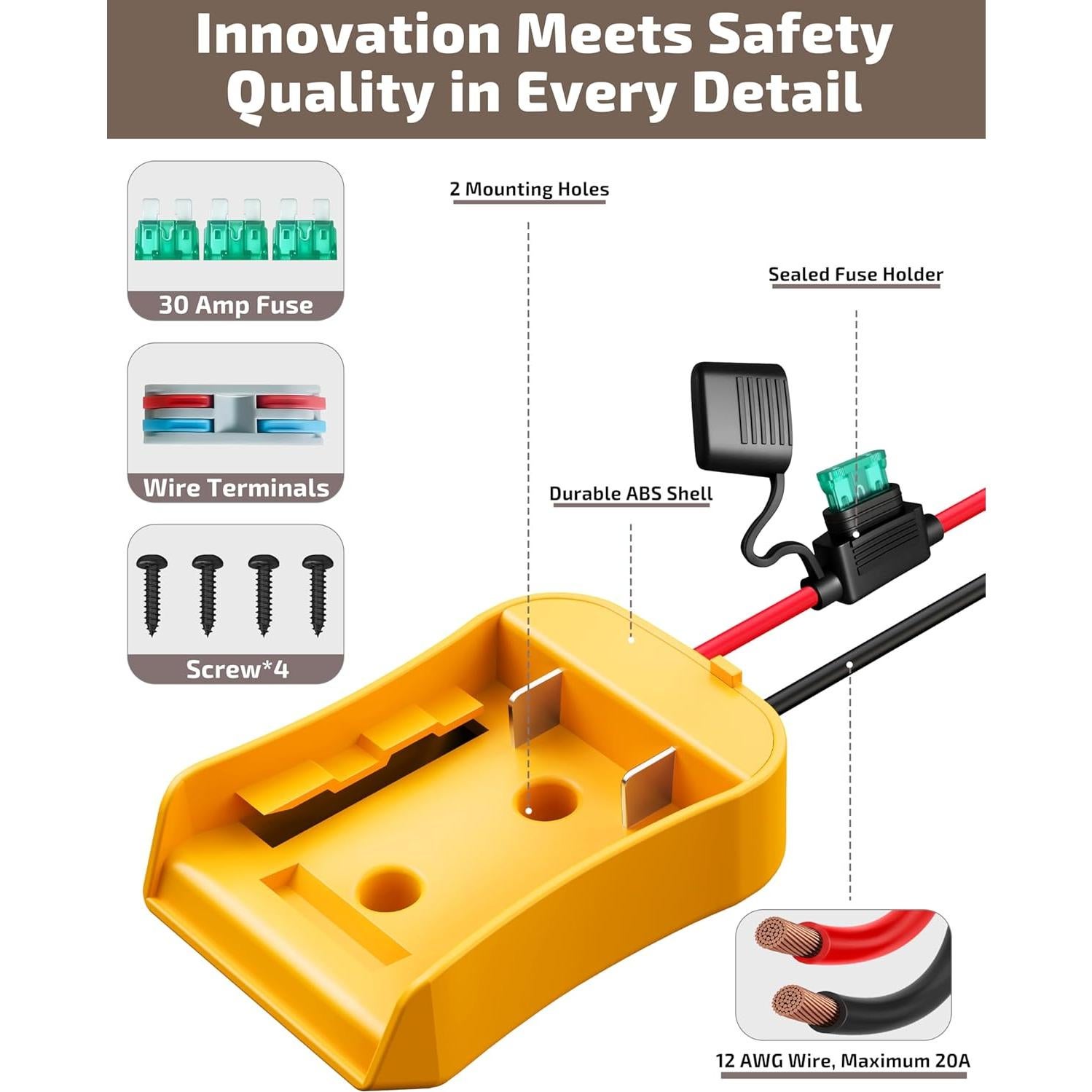 Innovation Meets Safety
Quality in Every Detail

30 Amp Fuse

Wire Terminals

Screw*4

2 Mounting Holes

Sealed Fuse Holder

Durable ABS Shell

12 AWG Wire, Maximum 20A