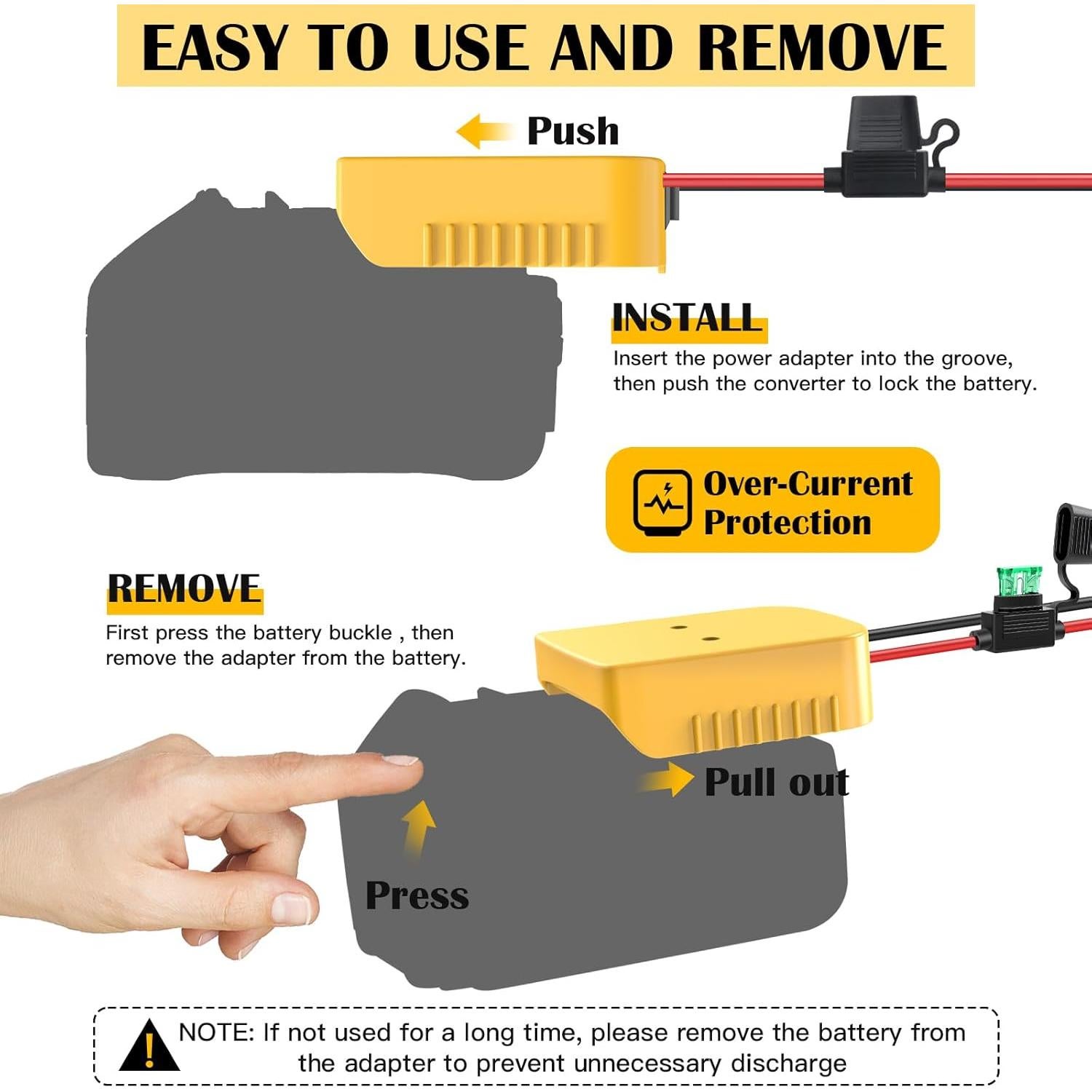 EASY TO USE AND REMOVE

Push

INSTALL

Insert the power adapter into the groove, then push the converter to lock the battery.

Over-Current Protection

REMOVE

First press the battery buckle , then remove the adapter from the battery.

Pull out

Press

NOTE: If not used for a long time, please remove the battery from the adapter to prevent unnecessary discharge