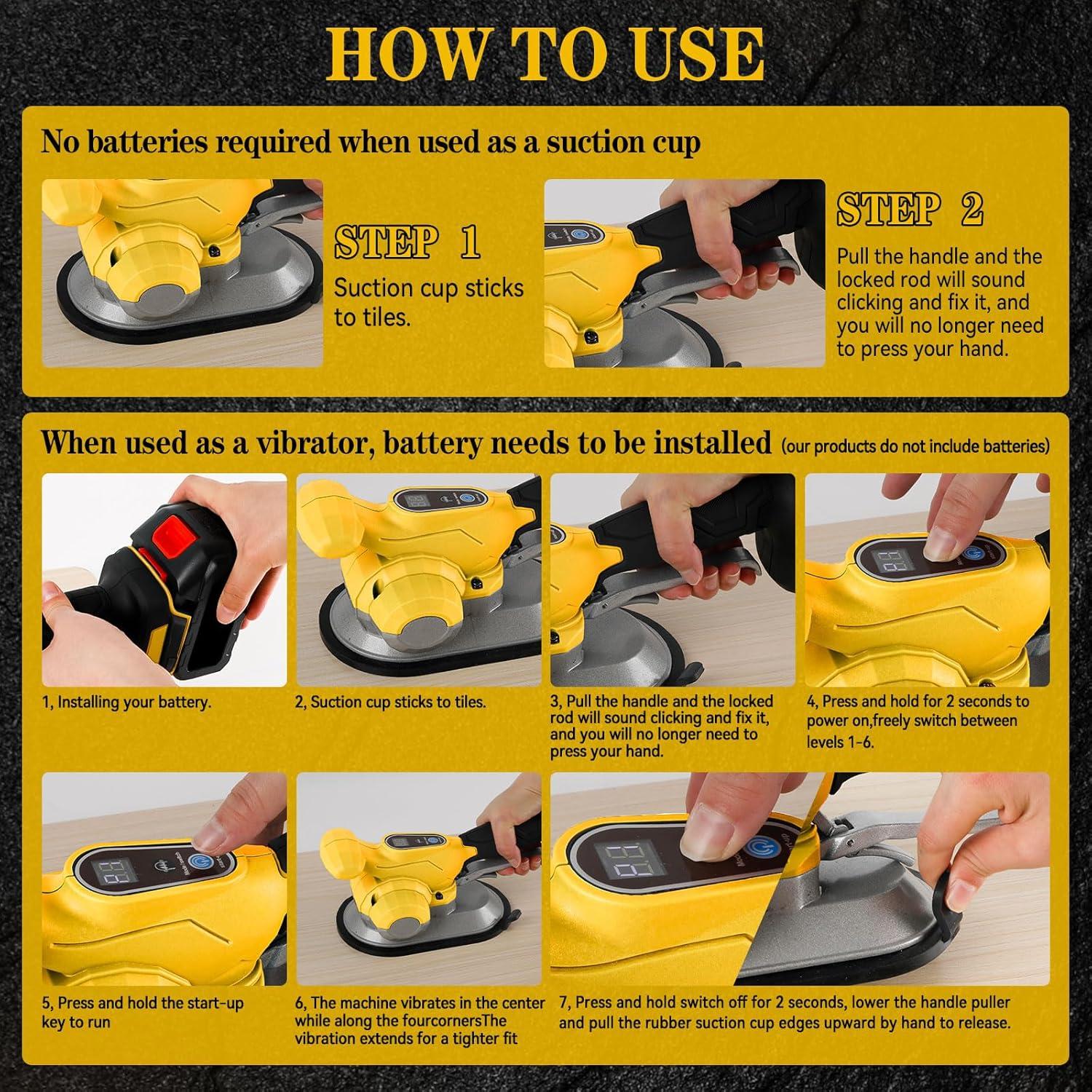 HOW TO USE

No batteries required when used as a suction cup

STEP 1
Suction cup sticks to tiles.

STEP 2
Pull the handle and the locked rod will sound clicking and fix it, and you will no longer need to press your hand.

When used as a vibrator, battery needs to be installed (our products do not include batteries)

1, Installing your battery.

2, Suction cup sticks to tiles.

3, Pull the handle and the locked rod will sound clicking and fix it, and you will no longer need to press your hand.

4, Press and hold for 2 seconds to power on,freely switch between levels 1-6.

5, Press and hold the start-up key to run

6, The machine vibrates in the center while along the fourcornersThe vibration extends for a tighter fit

7, Press and hold switch off for 2 seconds, lower the handle puller and pull the rubber suction cup edges upward by hand to release.