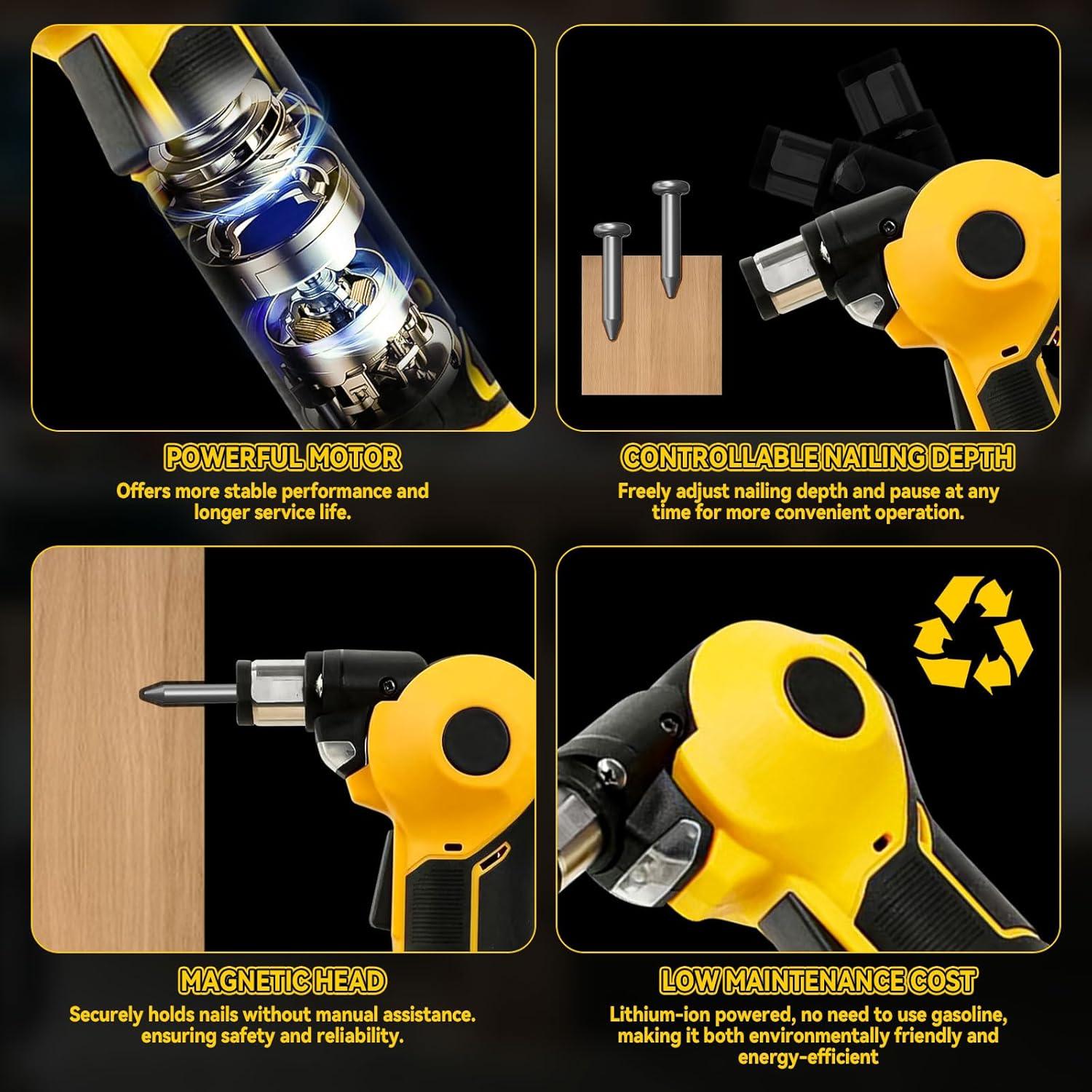 POWERFUL MOTOR

Offers more stable performance and longer service life.

CONTROLLABLE NAILING DEPTH

Freely adjust nailing depth and pause at any time for more convenient operation.

MAGNETIC HEAD

Securely holds nails without manual assistance. ensuring safety and reliability.

LOW MAINTENANCE COST

Lithium-ion powered, no need to use gasoline, making it both environmentally friendly and energy-efficient