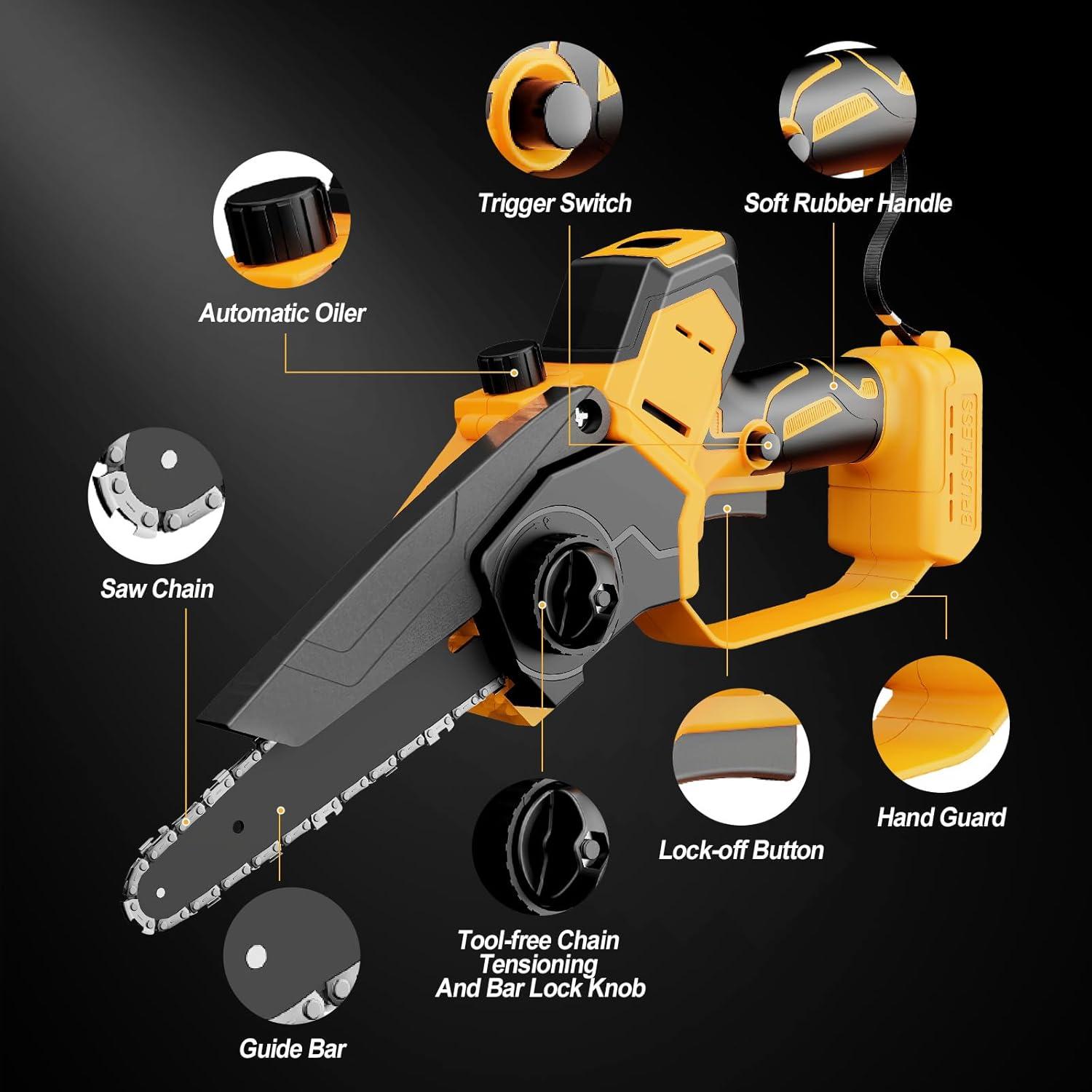 Trigger Switch

Soft Rubber Handle

Automatic Oiler

BRUSHLESS

Saw Chain

Hand Guard

Lock-off Button

Tool-free Chain Tensioning And Bar Lock Knob

Guide Bar